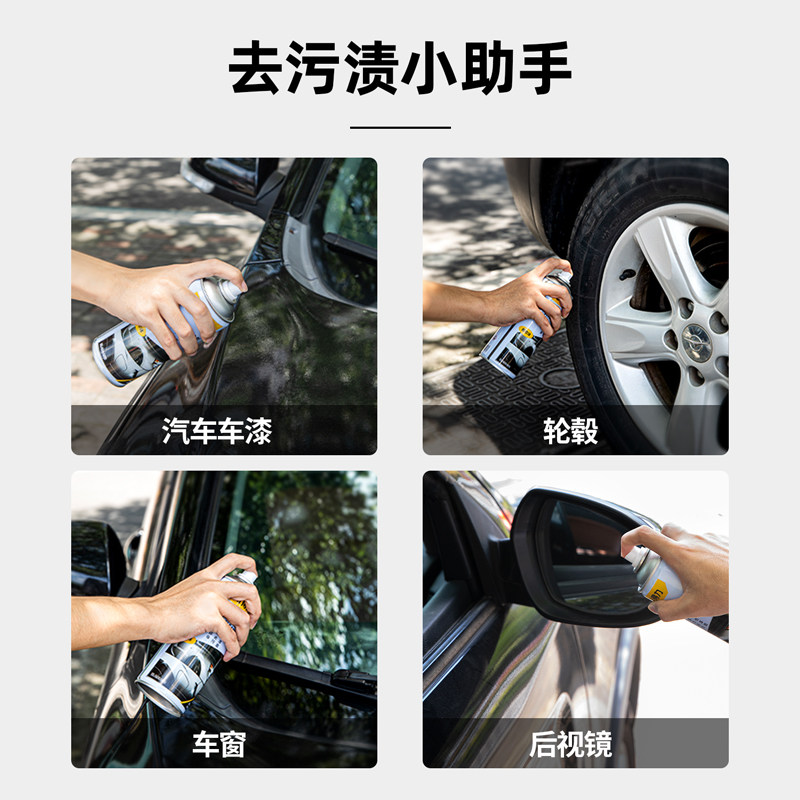 去污渍小助手

汽车车漆

轮毂

车窗

后视镜