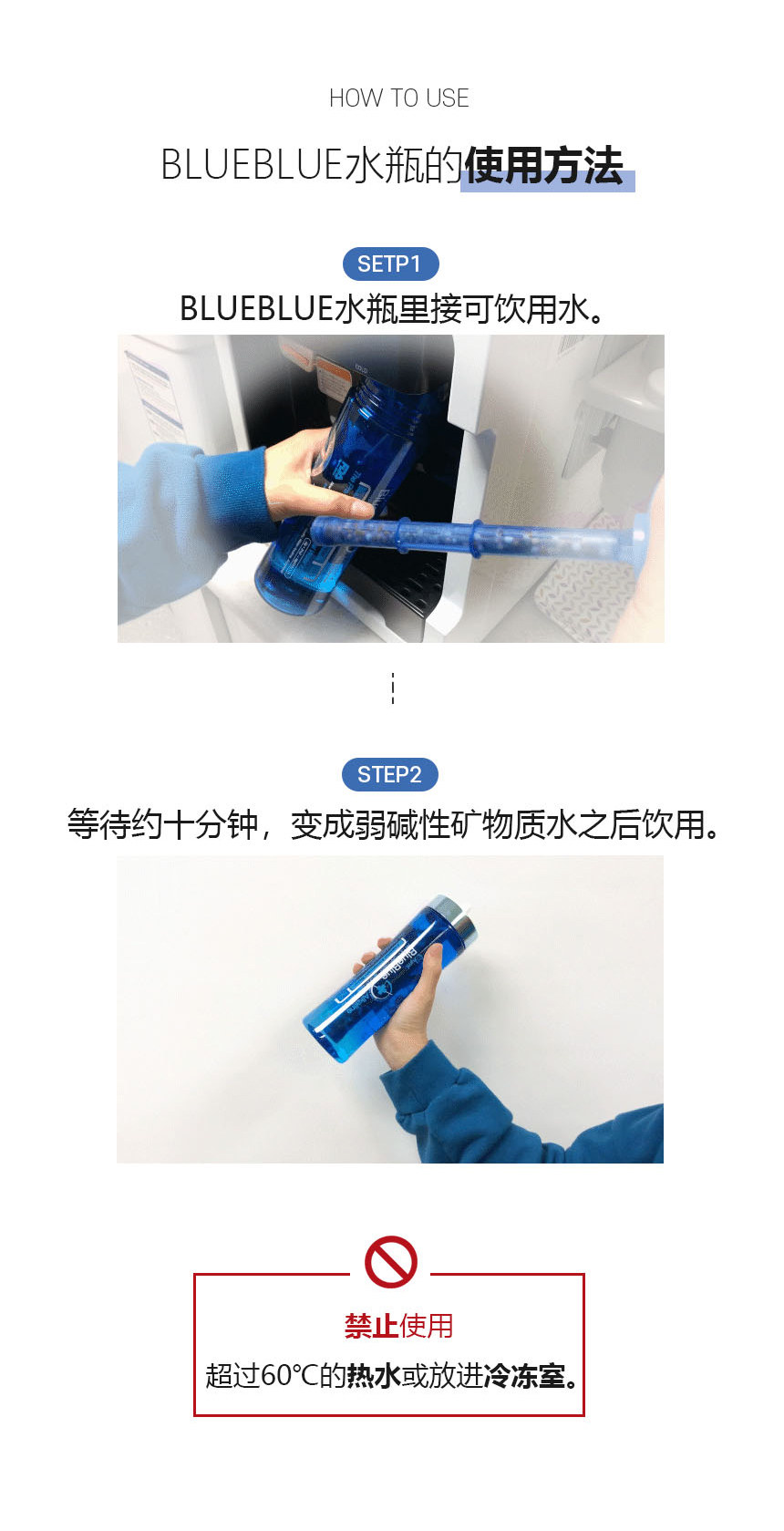 HOW TO USE

BLUEBLUE水瓶的使用方法

SETP1

BLUEBLUE水瓶里接可饮用水。

STEP2

等待约十分钟，变成弱碱性矿物质水之后饮用。

禁止使用

超过60°C的热水或放进冷冻室。