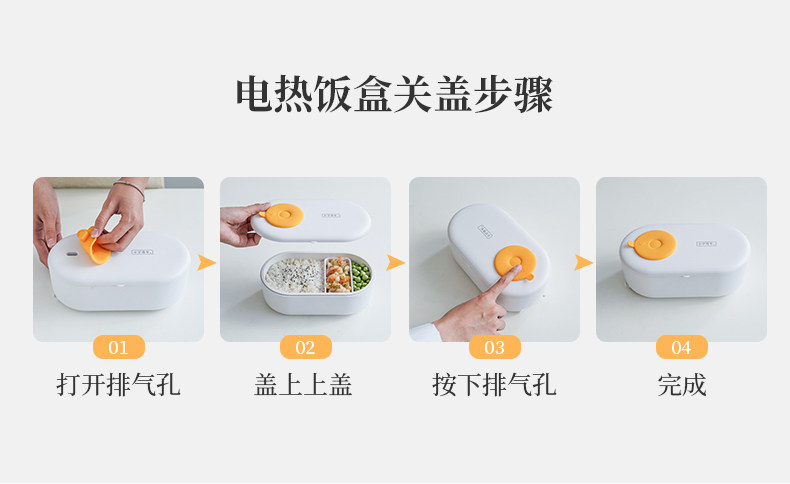 电热饭盒关盖步骤

01
打开排气孔

02
盖上上盖

03
按下排气孔

04
完成