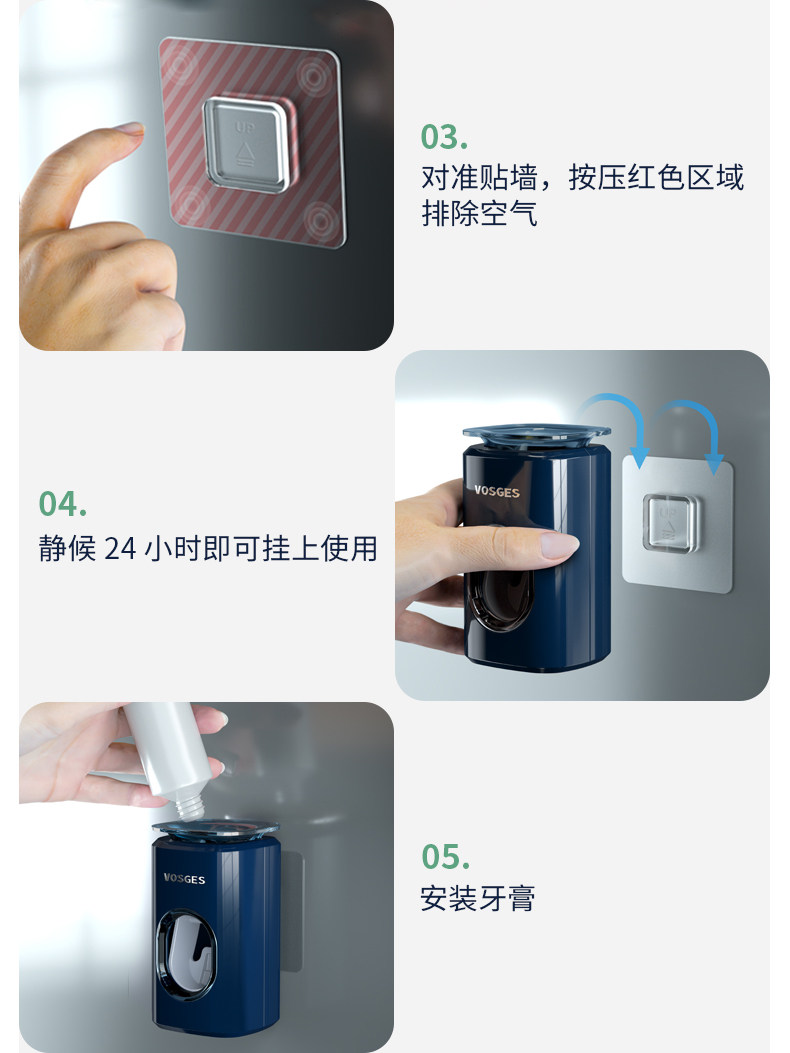 UP

03.
对准贴墙，按压红色区域排除空气

04.
静候 24 小时即可挂上使用

VOSGES

VOSGES

05.
安装牙膏