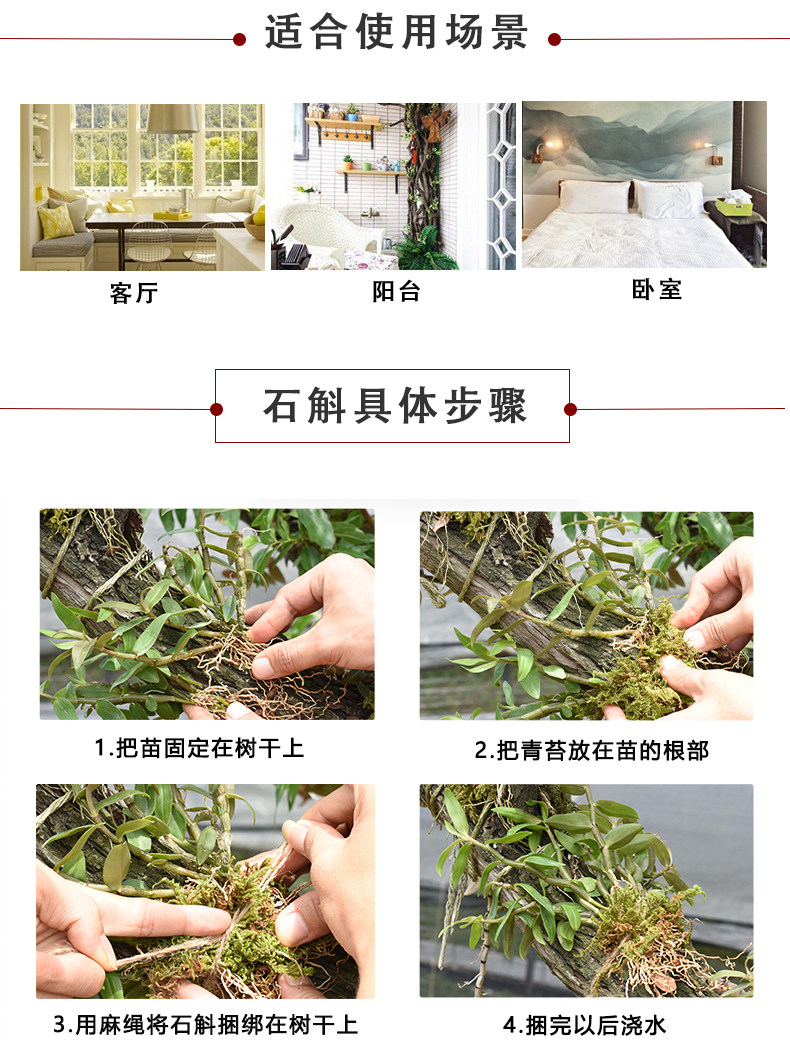 适合使用场景

客厅

阳台

卧室

石斛具体步骤

1.把苗固定在树干上

2.把青苔放在苗的根部

3.用麻绳将石斛捆绑在树干上

4.捆完以后浇水