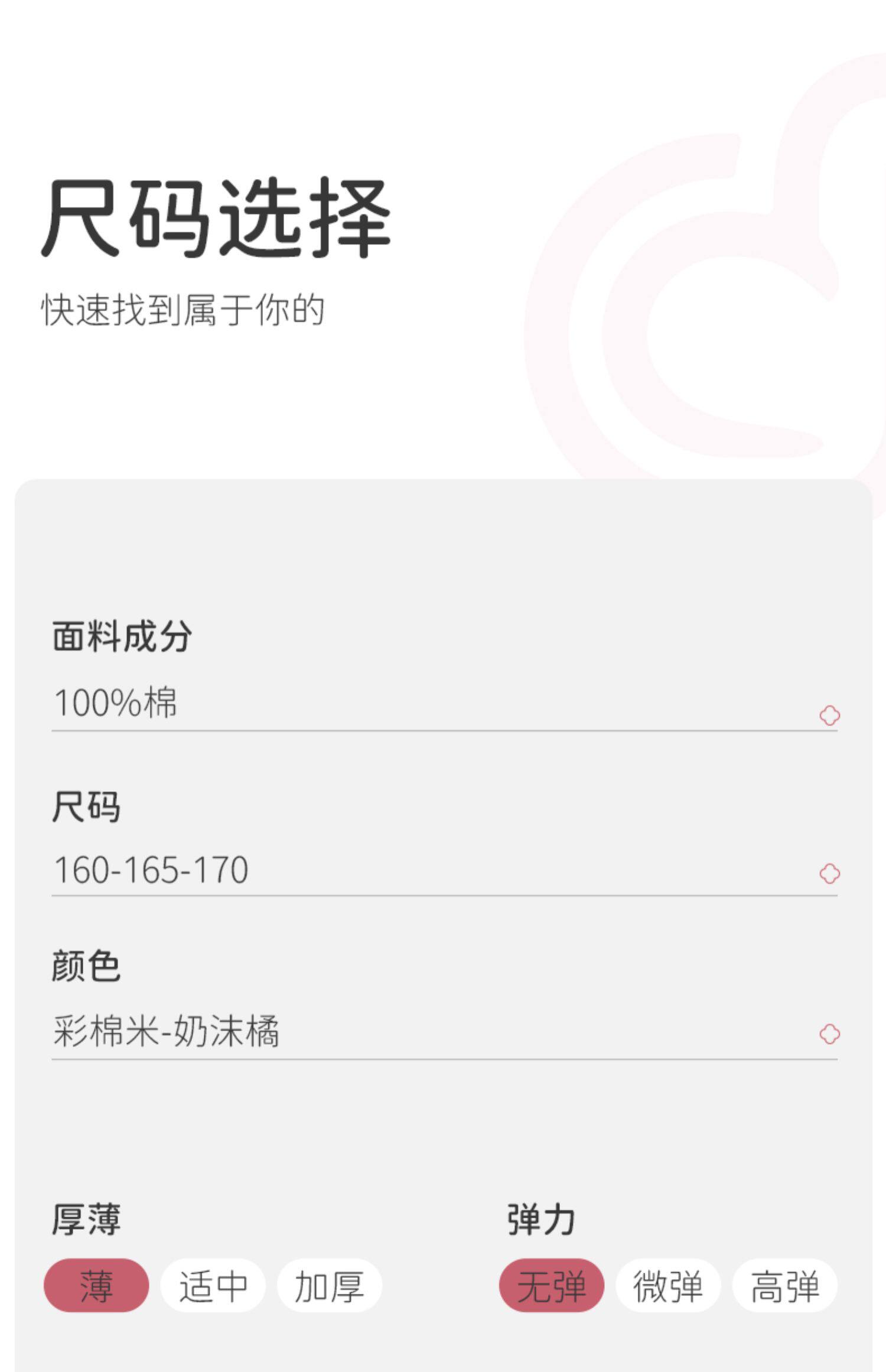 尺码选择

快速找到属于你的

面料成分

100%棉

尺码

160-165-170

颜色

彩棉米-奶沫橘

厚薄

薄 适中 加厚

弹力

无弹 微弹 高弹