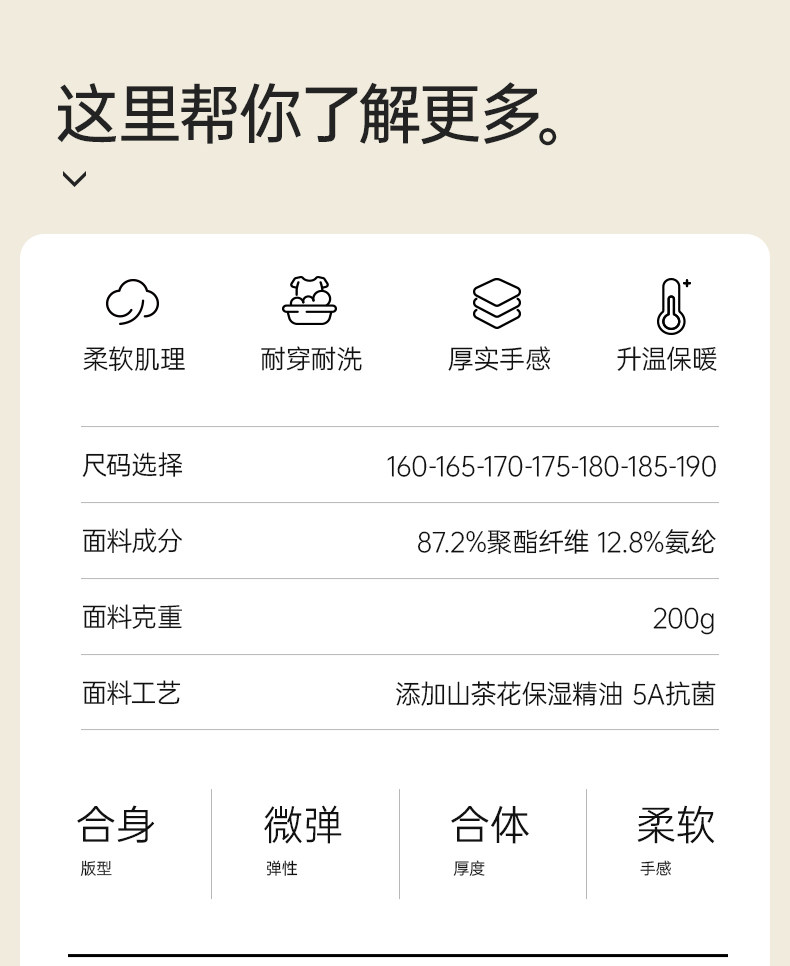 这里帮你了解更多。

柔软肌理 耐穿耐洗 厚实手感 升温保暖

尺码选择 160-165-170-175-180-185-190

面料成分 87.2%聚酯纤维 12.8%氨纶

面料克重 200g

面料工艺 添加山茶花保湿精油 5A抗菌

合身
版型

微弹
弹性

合体
厚度

柔软
手感