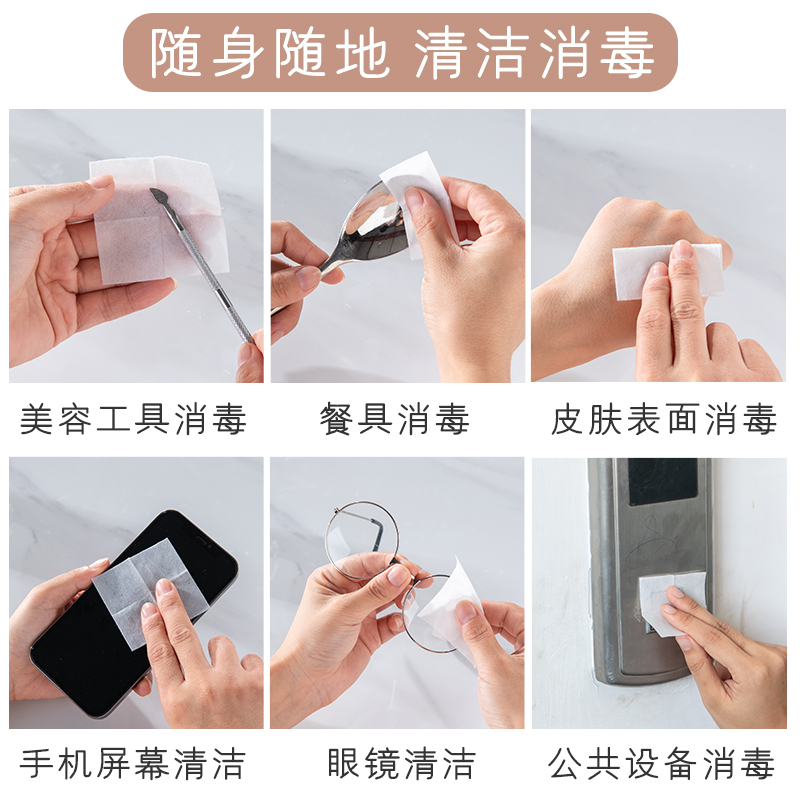 随身随地 清洁消毒

美容工具消毒

餐具消毒

皮肤表面消毒

手机屏幕清洁

眼镜清洁

公共设备消毒