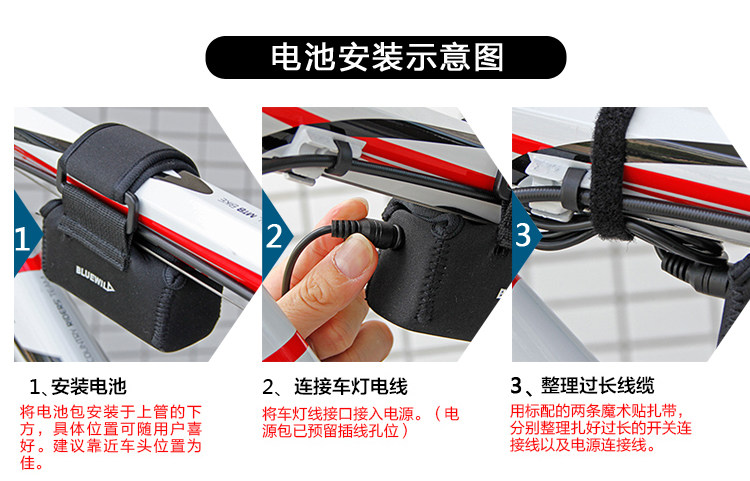 电池安装示意图

1
BLUEWILD
MTB BIKE

2

3

1、安装电池
将电池包安装于上管的下方，具体位置可随用户喜好。建议靠近车头位置为佳。

2、连接车灯电线
将车灯线接口接入电源。（电源包已预留插线孔位）

3、整理过长线缆
用标配的两条魔术贴扎带，分别整理扎好过长的开关连接线以及电源连接线。