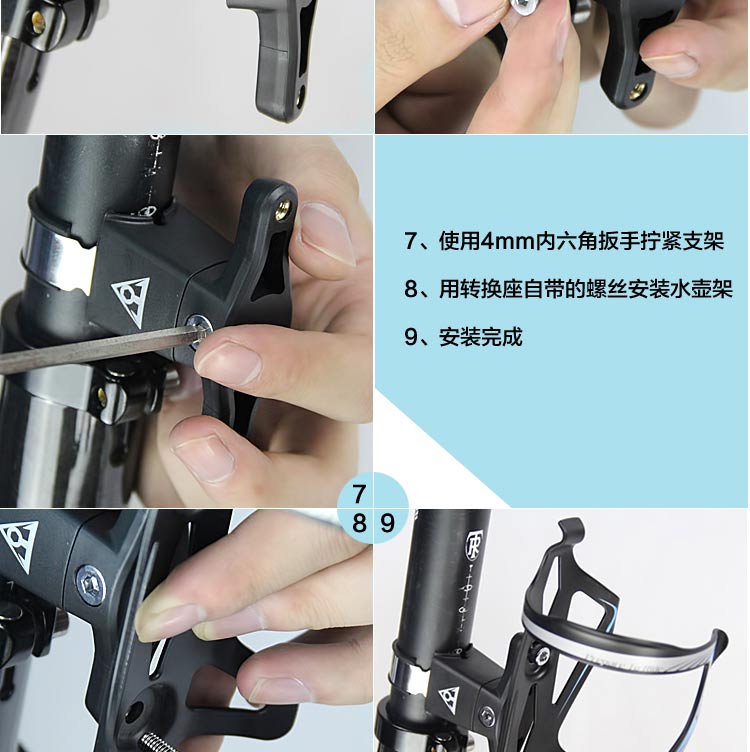 7、使用4mm内六角扳手拧紧支架

8、用转换座自带的螺丝安装水壶架

9、安装完成

7

8 9