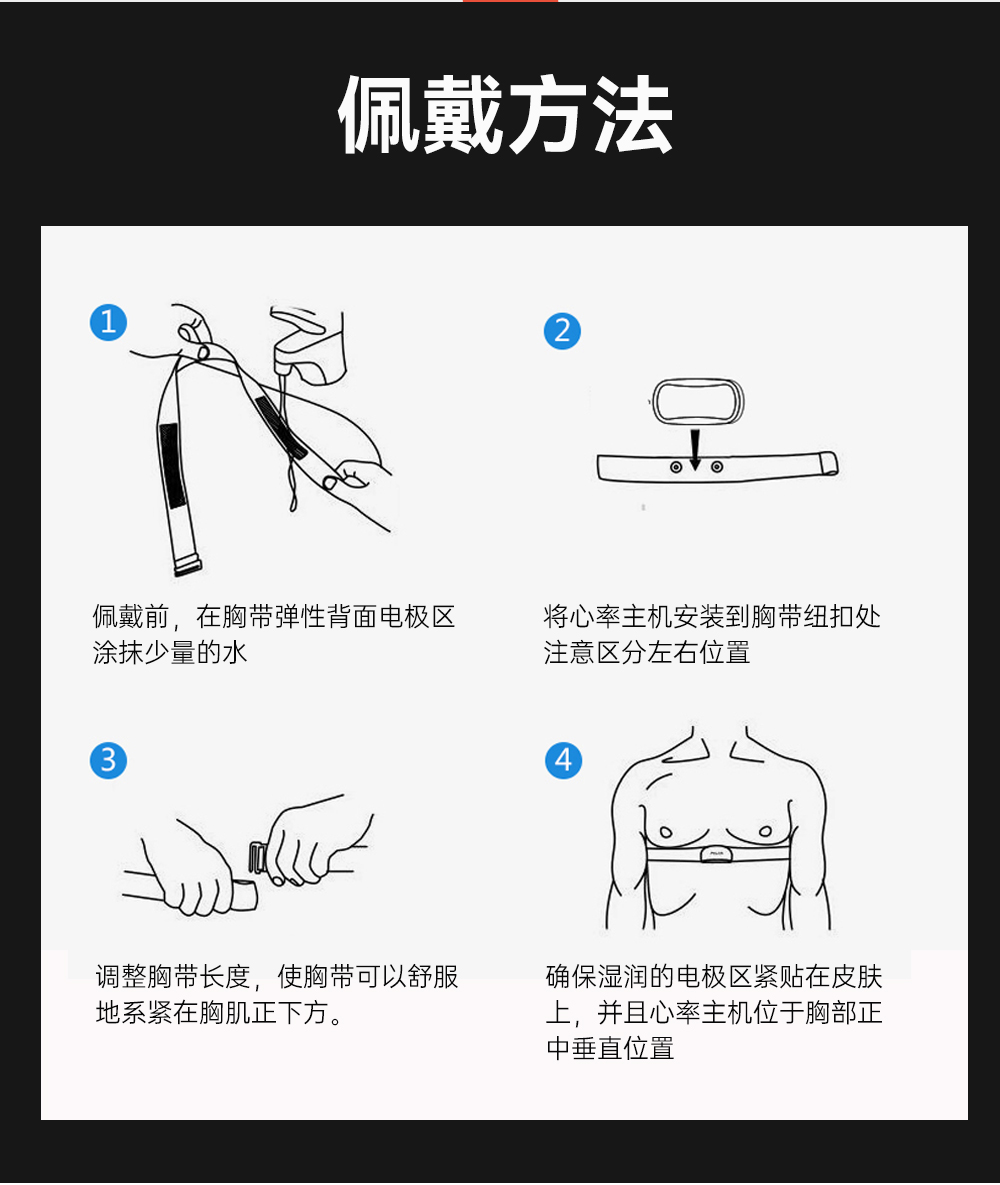 佩戴方法

1

佩戴前，在胸带弹性背面电极区涂抹少量的水

2

将心率主机安装到胸带纽扣处注意区分左右位置

3

调整胸带长度，使胸带可以舒服地系紧在胸肌正下方。

4

确保湿润的电极区紧贴在皮肤上，并且心率主机位于胸部正中垂直位置