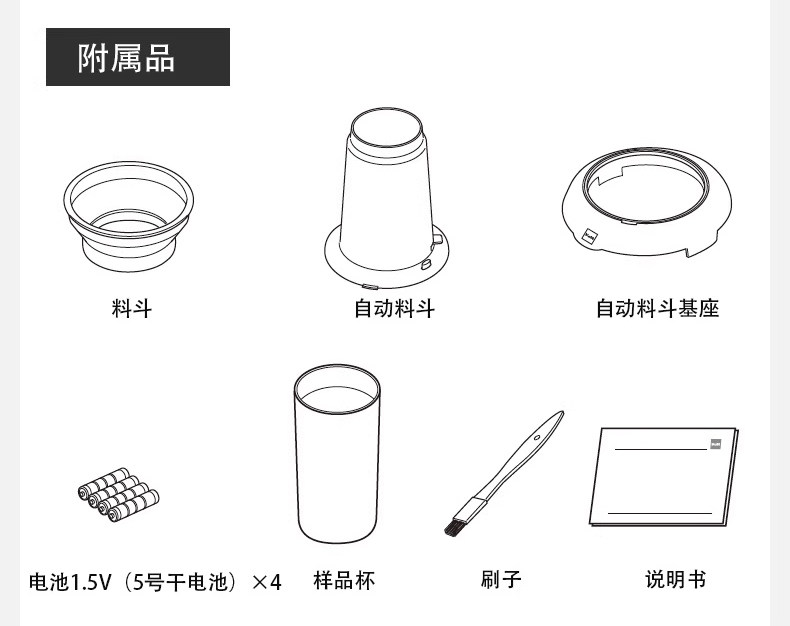 附属品

料斗

自动料斗

自动料斗基座

电池1.5V（5号干电池）×4

样品杯

刷子

说明书