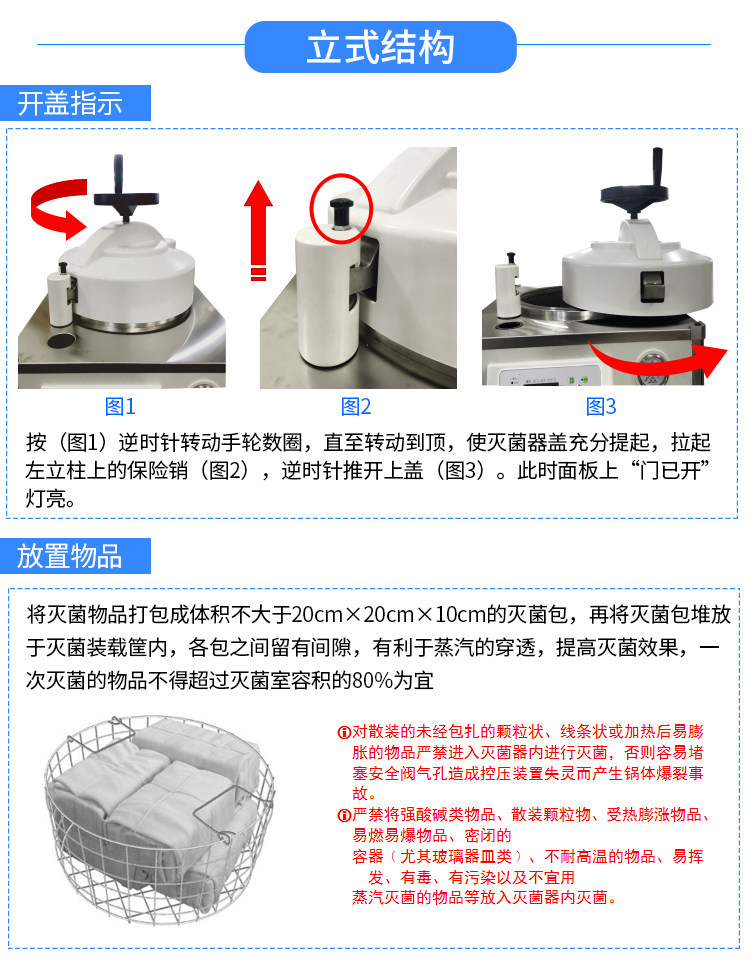 立式结构

开盖指示

图1

图2

图3

按（图1）逆时针转动手轮数圈，直至转动到顶，使灭菌器盖充分提起，拉起左立柱上的保险销（图2），逆时针推开上盖（图3）。此时面板上“门已开”灯亮。

放置物品

将灭菌物品打包成体积不大于20cm×20cm×10cm的灭菌包，再将灭菌包堆放于灭菌装载筐内，各包之间留有间隙，有利于蒸汽的穿透，提高灭菌效果，一次灭菌的物品不得超过灭菌室容积的80%为宜

对散装的未经包扎的颗粒状、线条状或加热后易膨胀的物品严禁进入灭菌器内进行灭菌，否则容易堵塞安全阀气孔造成控压装置失灵而产生锅体爆裂事故。

严禁将强酸碱类物品、散装颗粒物、受热膨涨物品、易燃易爆物品、密闭的容器（尤其玻璃器皿类）、不耐高温的物品、易挥发、有毒、有污染以及不宜用蒸汽灭菌的物品等放入灭菌器内灭菌。