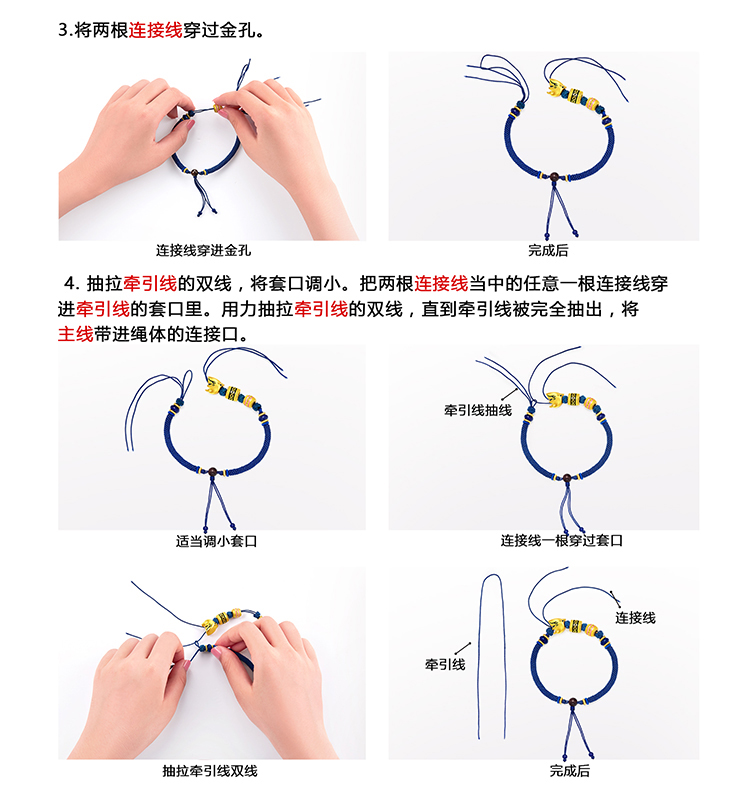 3.将两根连接线穿过金孔。

连接线穿进金孔

完成后

4. 抽拉牵引线的双线，将套口调小。把两根连接线当中的任意一根连接线穿进牵引线的套口里。用力抽拉牵引线的双线，直到牵引线被完全抽出，将主线带进绳体的连接口。

适当调小套口

牵引线抽线

连接线一根穿过套口

抽拉牵引线双线

牵引线

连接线

完成后