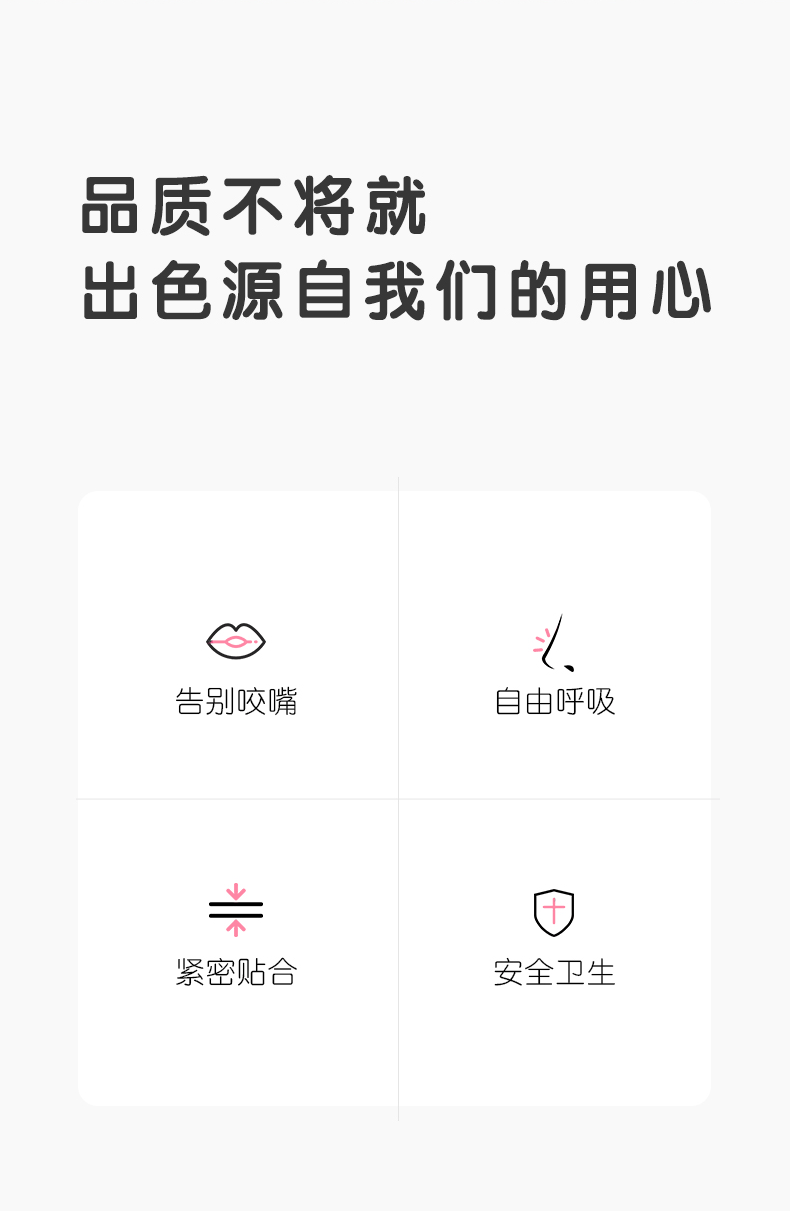 品质不将就
出色源自我们的用心

告别咬嘴

自由呼吸

紧密贴合

安全卫生