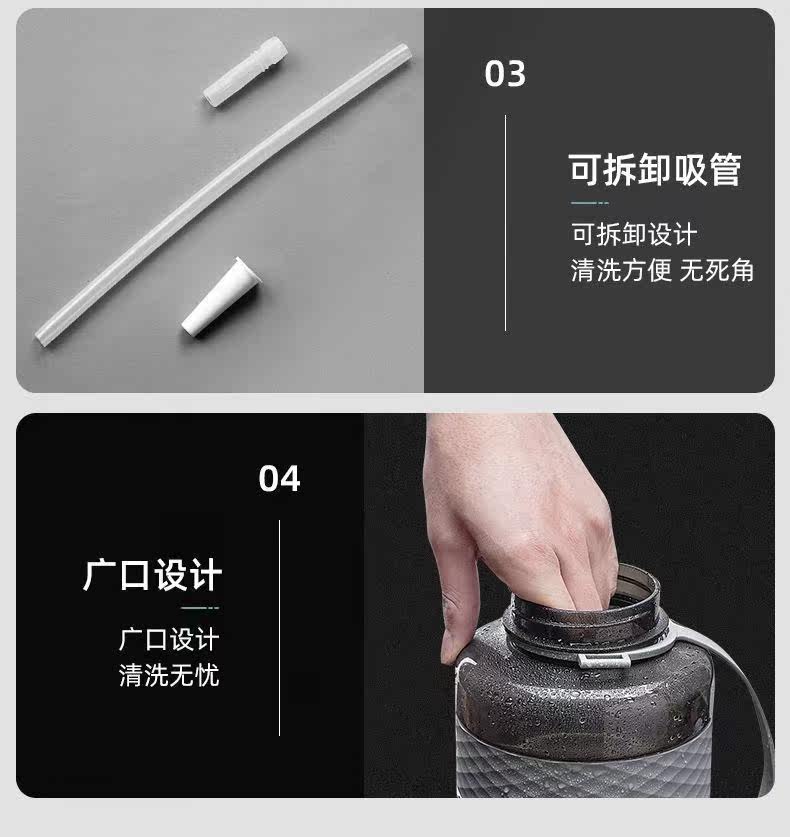 03

可拆卸吸管

可拆卸设计
清洗方便 无死角

04

广口设计

广口设计
清洗无忧