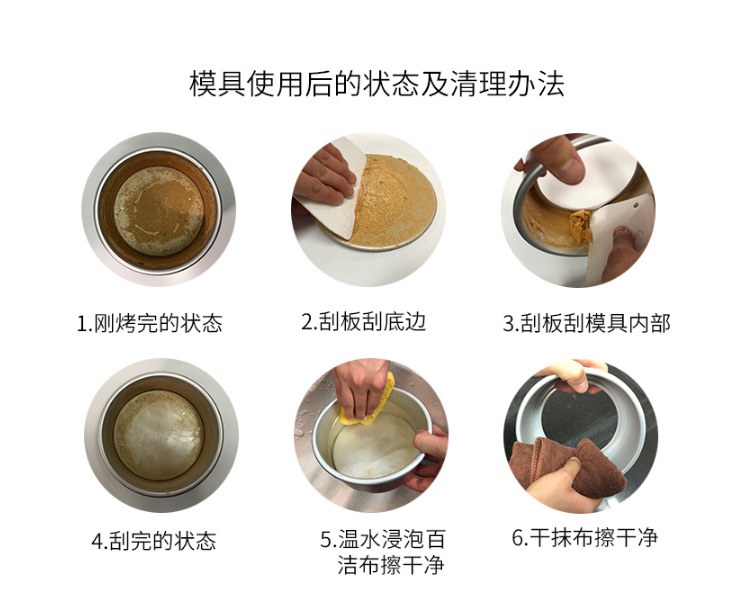 模具使用后的状态及清理办法

1.刚烤完的状态

2.刮板刮底边

3.刮板刮模具内部

4.刮完的状态

5.温水浸泡百洁布擦干净

6.干抹布擦干净