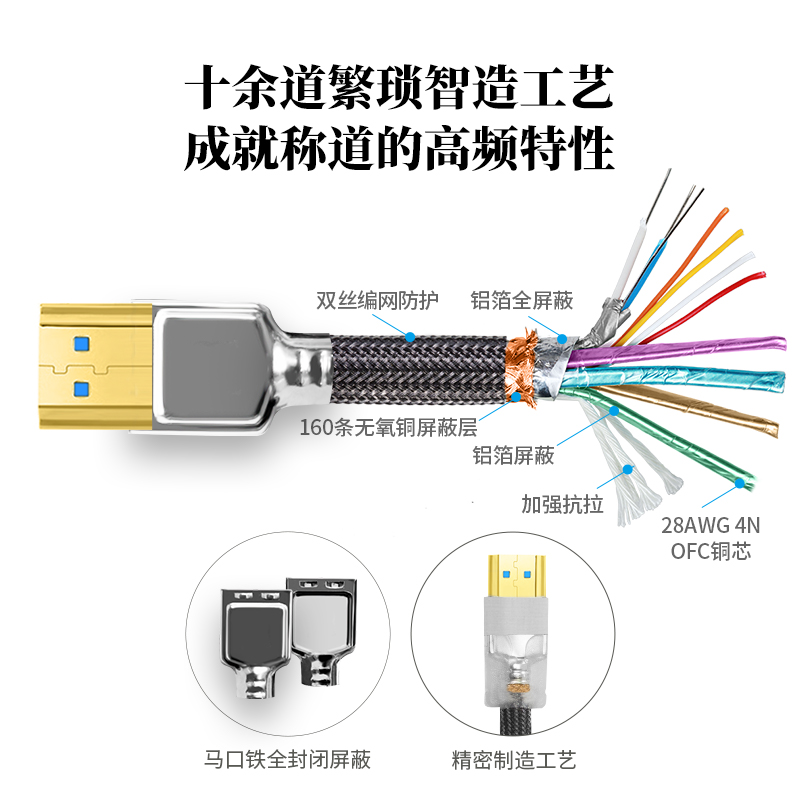 十余道繁琐智造工艺
成就称道的高频特性

双丝编网防护

铝箔全屏蔽

160条无氧铜屏蔽层

铝箔屏蔽

加强抗拉

28AWG 4N OFC铜芯

马口铁全封闭屏蔽

精密制造工艺