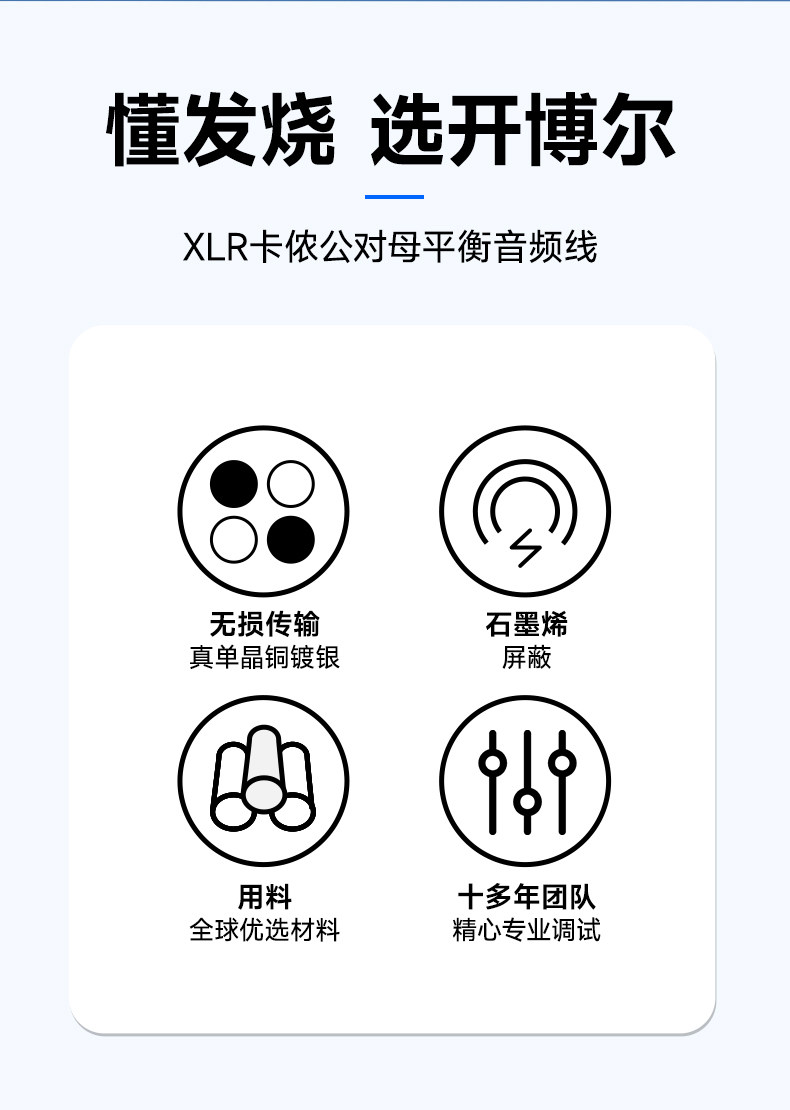 懂发烧 选开博尔

XLR卡侬公对母平衡音频线

无损传输
真单晶铜镀银

石墨烯
屏蔽

用料
全球优选材料

十多年团队
精心专业调试