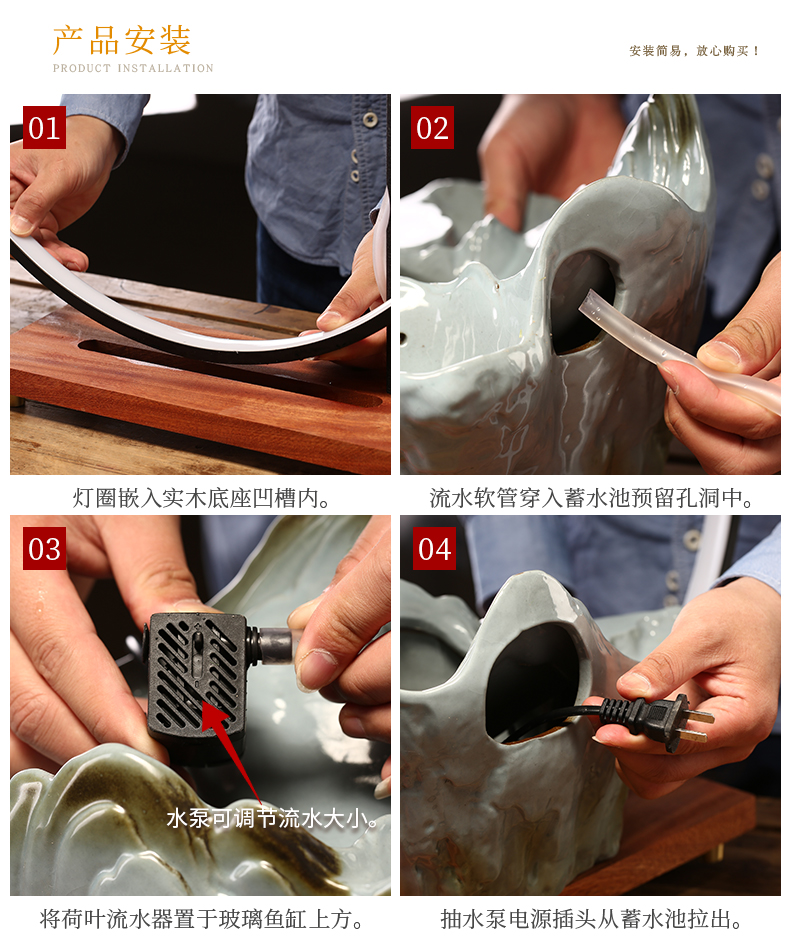 产品安装
PRODUCT INSTALLATION

安装简易，放心购买！

01

灯圈嵌入实木底座凹槽内。

02

流水软管穿入蓄水池预留孔洞中。

03

水泵可调节流水大小。

将荷叶流水器置于玻璃鱼缸上方。

04

抽水泵电源插头从蓄水池拉出。