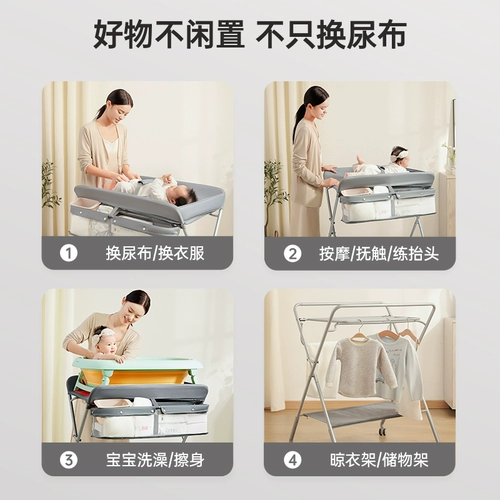 好物不闲置 不只换尿布

1 换尿布/换衣服

2 按摩/抚触/练抬头

3 宝宝洗澡/擦身

4 晾衣架/储物架