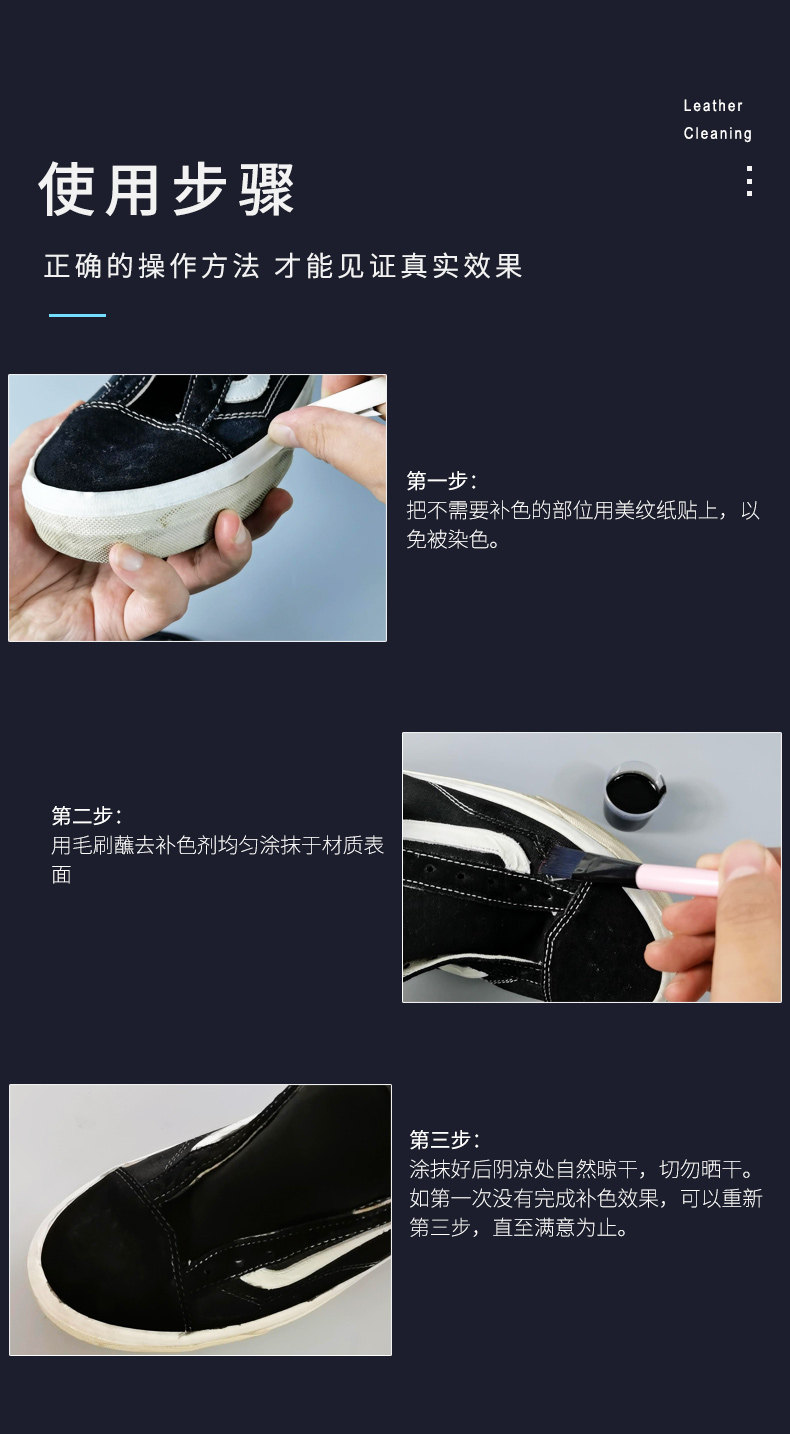 Leather
Cleaning

使用步骤

正确的操作方法 才能见证真实效果

第一步：
把不需要补色的部位用美纹纸贴上，以免被染色。

第二步：
用毛刷蘸去补色剂均匀涂抹于材质表面

第三步：
涂抹好后阴凉处自然晾干，切勿晒干。如第一次没有完成补色效果，可以重新第三步，直至满意为止。