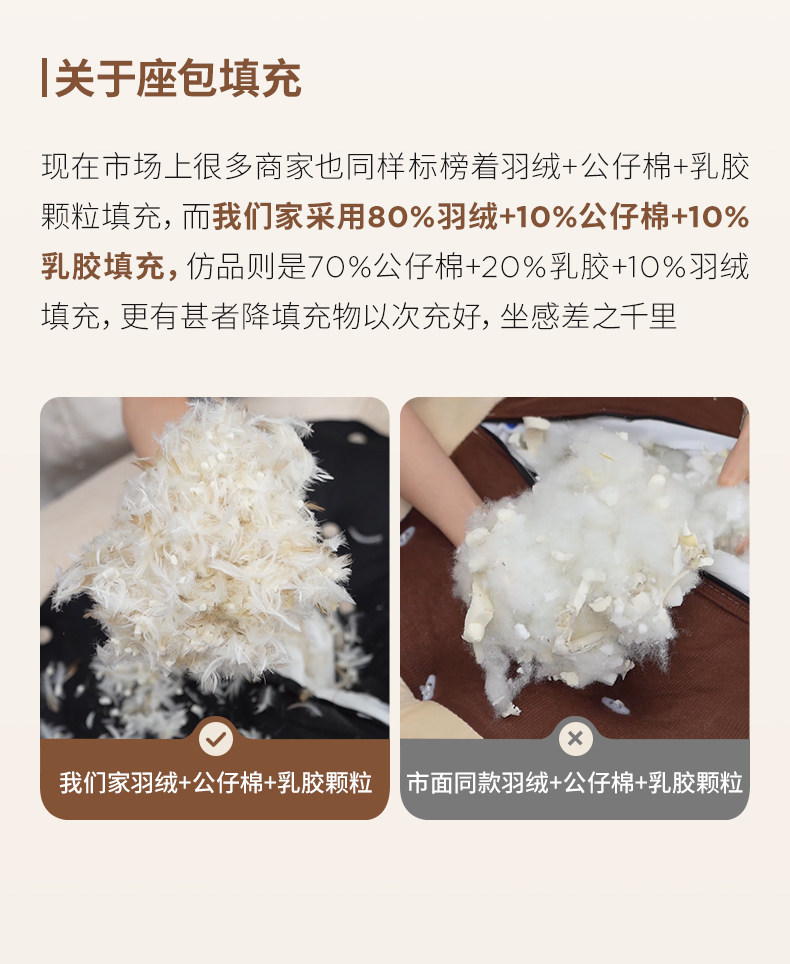 关于座包填充

现在市场上很多商家也同样标榜着羽绒+公仔棉+乳胶颗粒填充，而我们家采用80%羽绒+10%公仔棉+10%乳胶填充，仿品则是70%公仔棉+20%乳胶+10%羽绒填充，更有甚者降填充物以次充好，坐感差之千里

我们家羽绒+公仔棉+乳胶颗粒

市面同款羽绒+公仔棉+乳胶颗粒