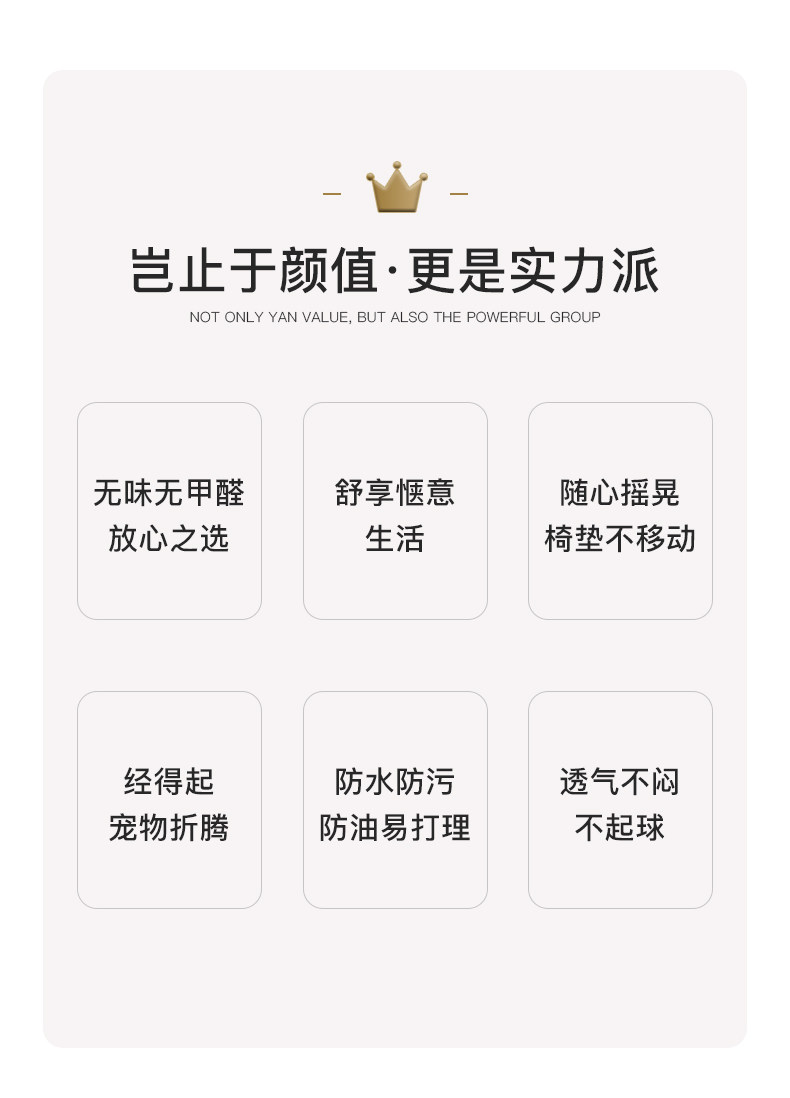 岂止于颜值·更是实力派

NOT ONLY YAN VALUE, BUT ALSO THE POWERFUL GROUP

无味无甲醛
放心之选

舒享惬意
生活

随心摇晃
椅垫不移动

经得起
宠物折腾

防水防污
防油易打理

透气不闷
不起球