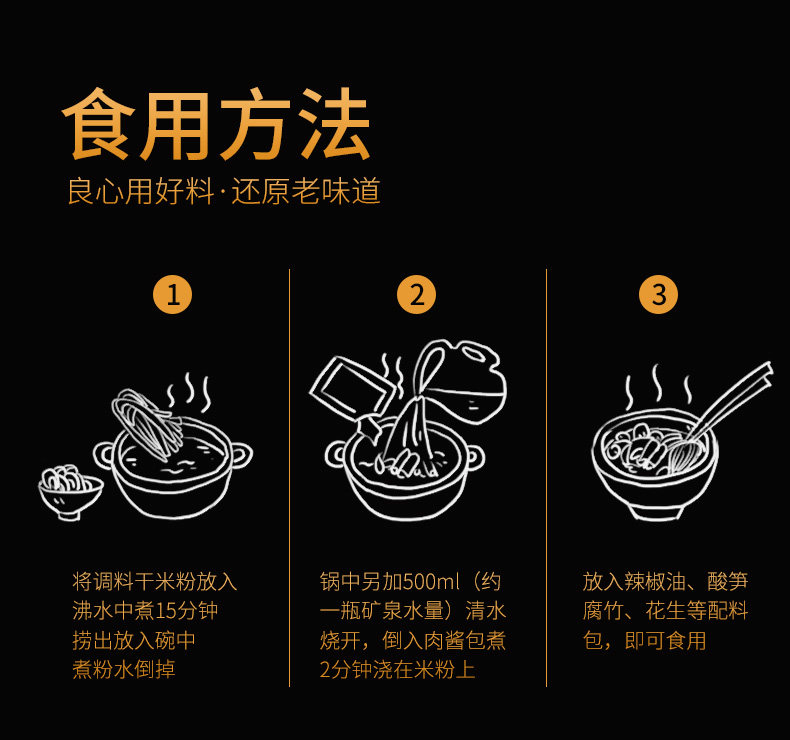 食用方法
良心用好料·还原老味道

1

将调料干米粉放入沸水中煮15分钟捞出放入碗中煮粉水倒掉

2

锅中另加500ml（约一瓶矿泉水量）清水烧开，倒入肉酱包煮2分钟浇在米粉上

3

放入辣椒油、酸笋腐竹、花生等配料包，即可食用