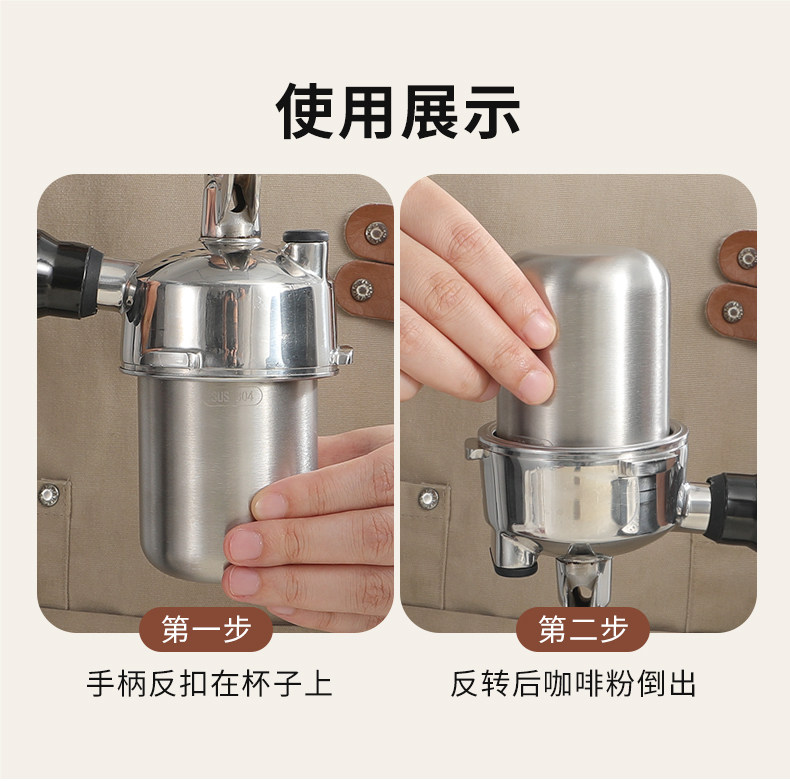 使用展示

SUS 304

第一步

手柄反扣在杯子上

第二步

反转后咖啡粉倒出