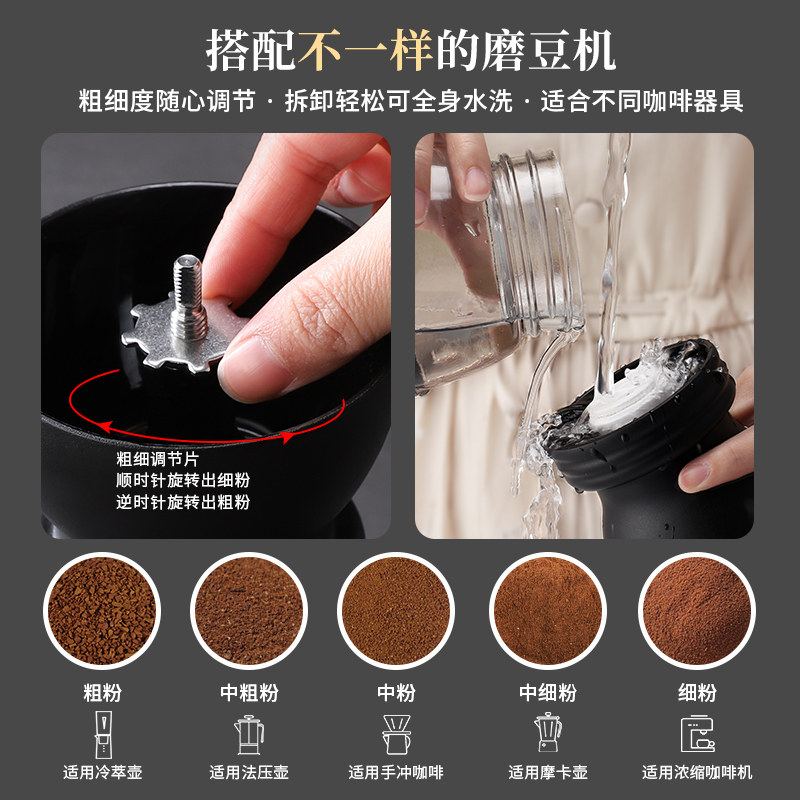 搭配不一样的磨豆机

粗细度随心调节 · 拆卸轻松可全身水洗 · 适合不同咖啡器具

粗细调节片
顺时针旋转出细粉
逆时针旋转出粗粉

粗粉
适用冷萃壶

中粗粉
适用法压壶

中粉
适用手冲咖啡

中细粉
适用摩卡壶

细粉
适用浓缩咖啡机