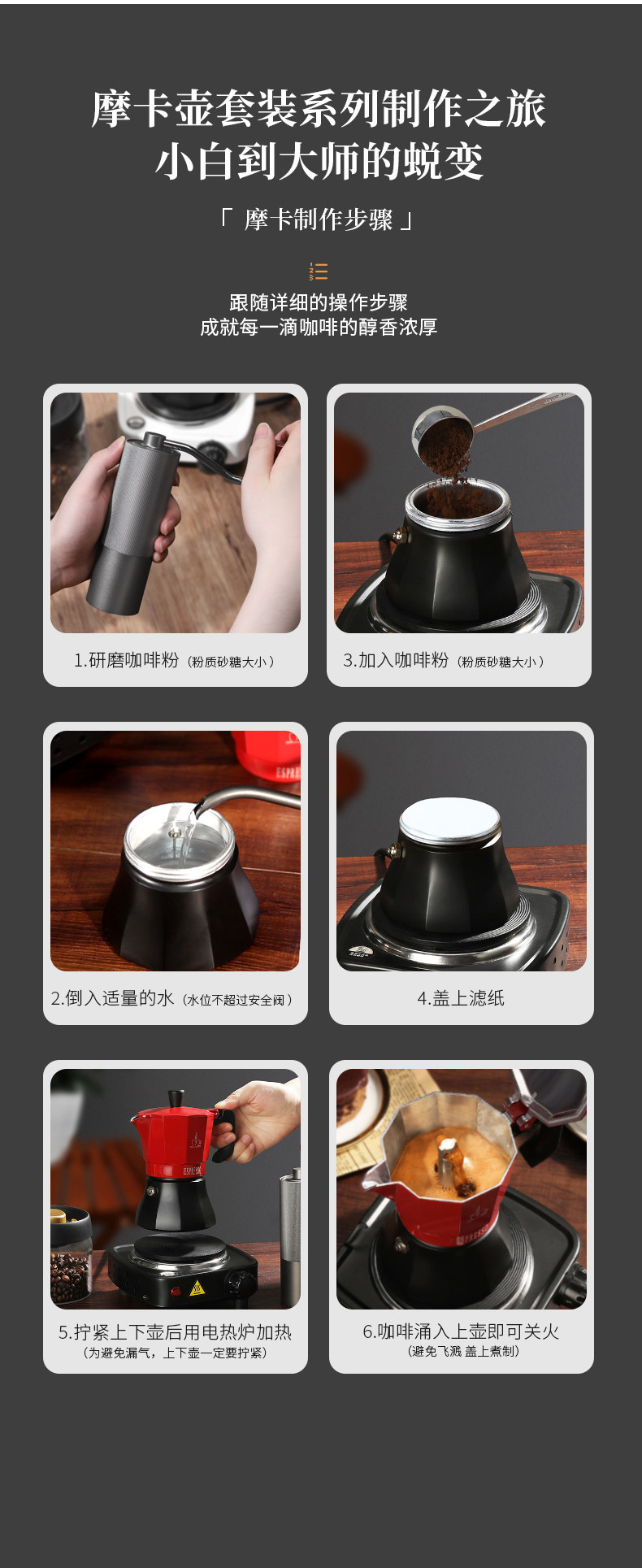 摩卡壶套装系列制作之旅
小白到大师的蜕变

「 摩卡制作步骤 」

跟随详细的操作步骤
成就每一滴咖啡的醇香浓厚

1.研磨咖啡粉（粉质砂糖大小）

3.加入咖啡粉（粉质砂糖大小）

2.倒入适量的水（水位不超过安全阀）

4.盖上滤纸

5.拧紧上下壶后用电热炉加热
（为避免漏气，上下壶一定要拧紧）

6.咖啡涌入上壶即可关火
（避免飞溅 盖上煮制）