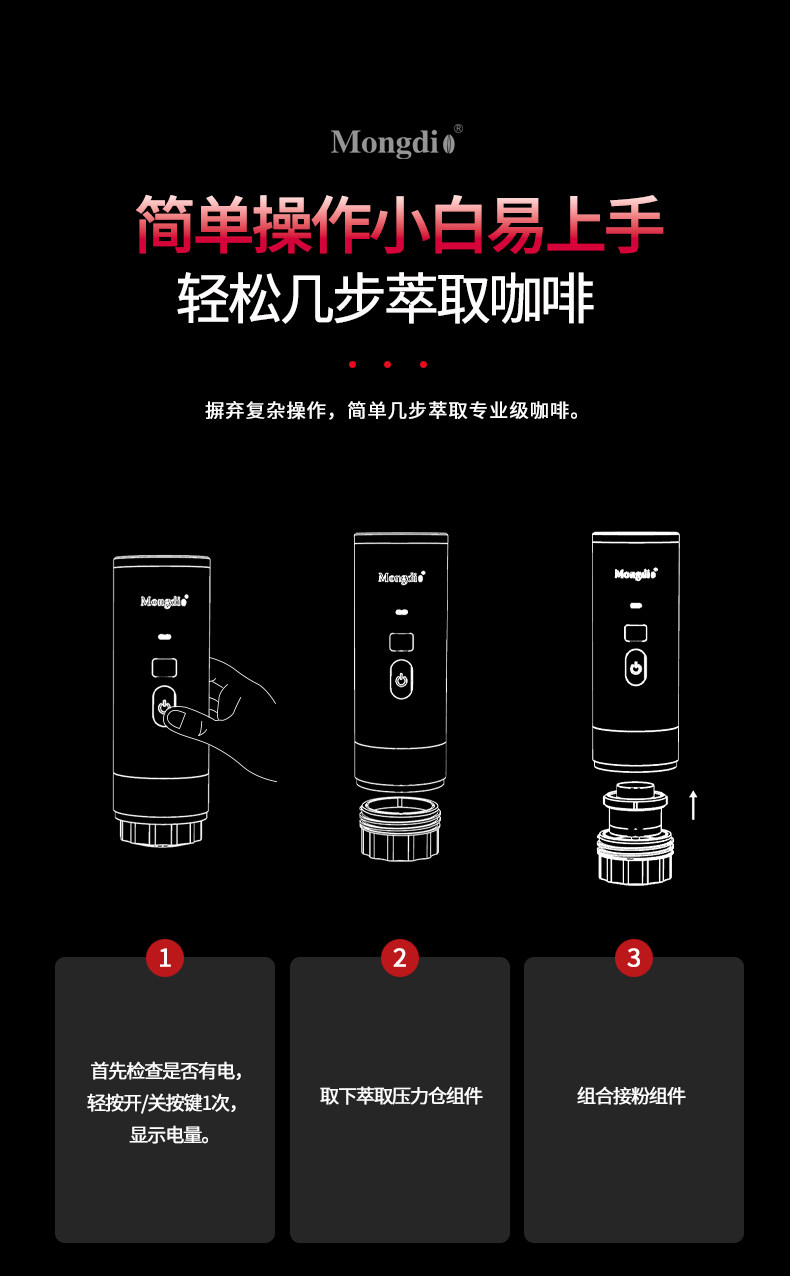 Mongdi®

简单操作小白易上手
轻松几步萃取咖啡

摒弃复杂操作，简单几步萃取专业级咖啡。

Mongdi

Mongdi

Mongdi

1
首先检查是否有电，轻按开/关按键1次，显示电量。

2
取下萃取压力仓组件

3
组合接粉组件