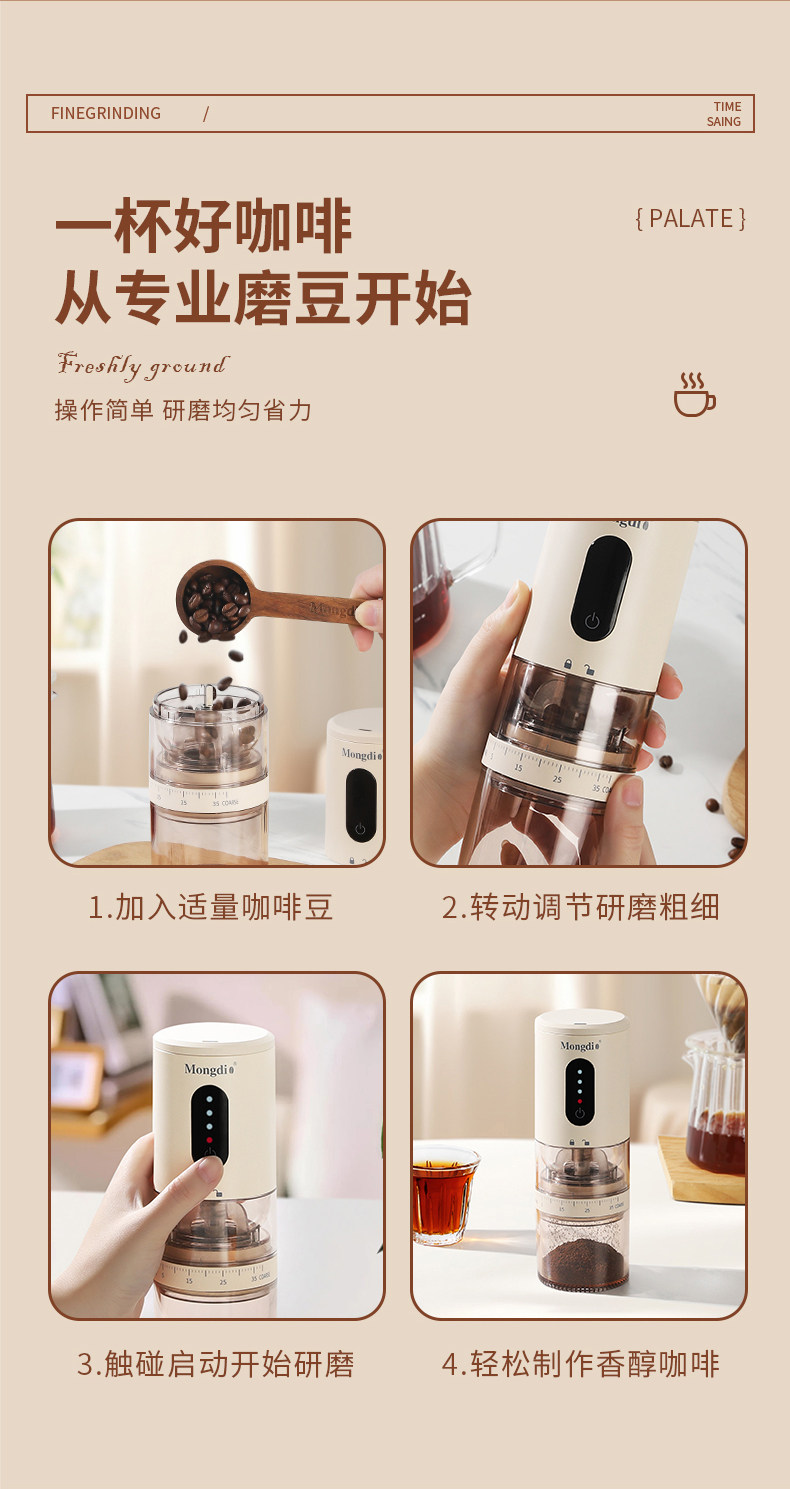 FINEGRINDING /

TIME SAING

一杯好咖啡
从专业磨豆开始

{ PALATE }

Freshly ground

操作简单 研磨均匀省力

Mongdi

Mongdi

15 35 COARS

Mongdi

15 25 35 CO

1.加入适量咖啡豆

2.转动调节研磨粗细

Mongdi

15 25 35 COARS

Mongdi

3.触碰启动开始研磨

4.轻松制作香醇咖啡