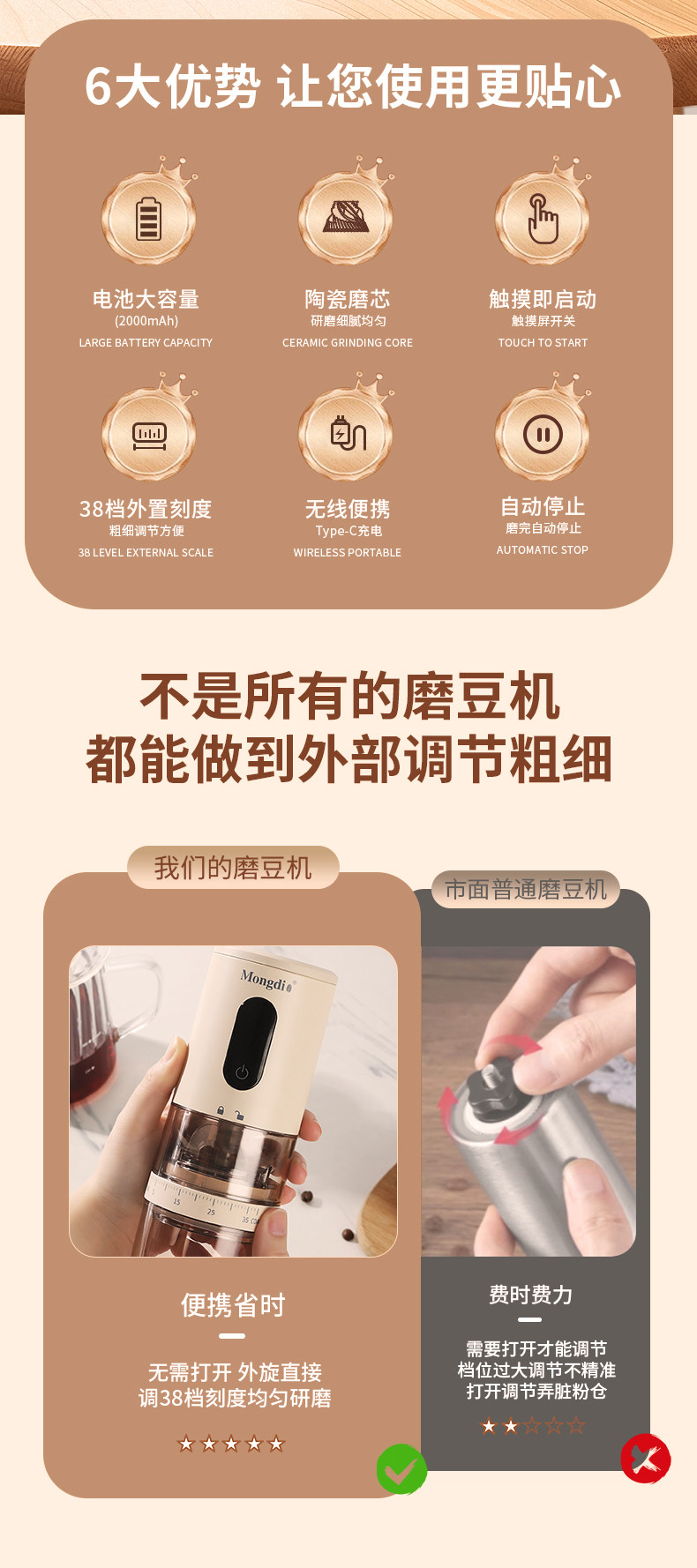 6大优势 让您使用更贴心

电池大容量
(2000mAh)
LARGE BATTERY CAPACITY

陶瓷磨芯
研磨细腻均匀
CERAMIC GRINDING CORE

触摸即启动
触摸屏开关
TOUCH TO START

38档外置刻度
粗细调节方便
38 LEVEL EXTERNAL SCALE

无线便携
Type-C充电
WIRELESS PORTABLE

自动停止
磨完自动停止
AUTOMATIC STOP

不是所有的磨豆机
都能做到外部调节粗细

我们的磨豆机

Mongdi

15 25 35

便携省时

无需打开 外旋直接
调38档刻度均匀研磨

★★★★★

市面普通磨豆机

费时费力

需要打开才能调节
档位过大调节不精准
打开调节弄脏粉仓

★★☆☆☆