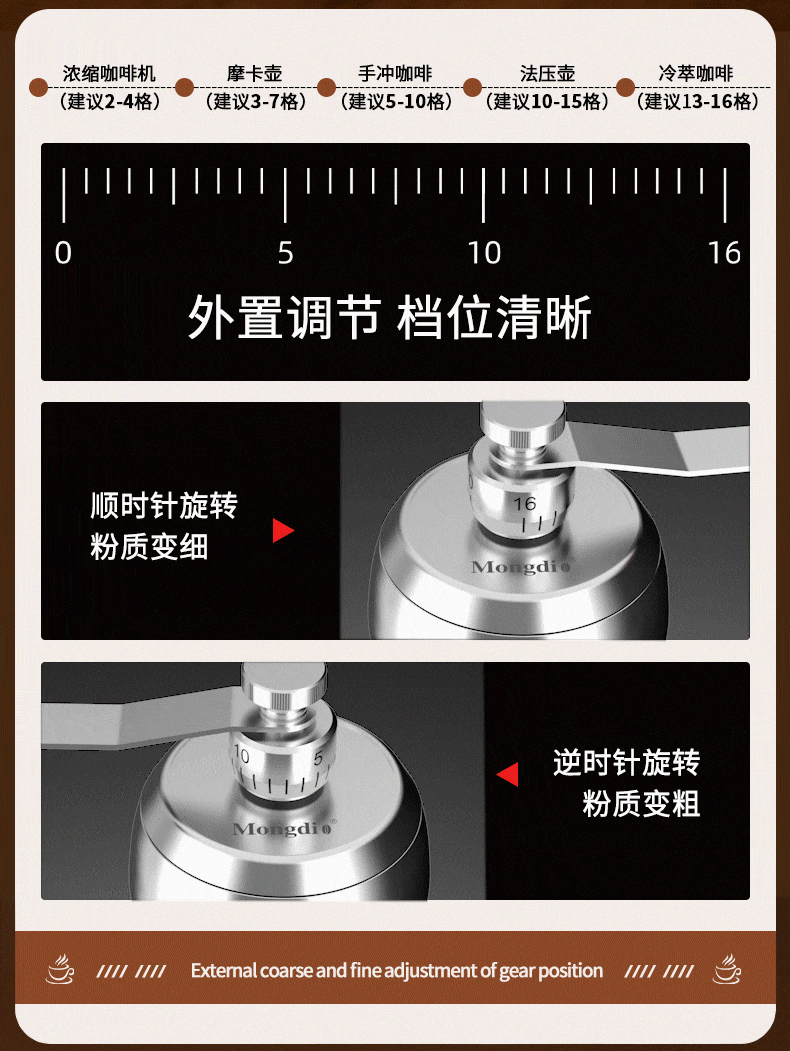 浓缩咖啡机
（建议2-4格）

摩卡壶
（建议3-7格）

手冲咖啡
（建议5-10格）

法压壶
（建议10-15格）

冷萃咖啡
（建议13-16格）

0 5 10 16

外置调节 档位清晰

顺时针旋转
粉质变细

16

Mongdio

10 5

Mongdio

逆时针旋转
粉质变粗

//// //// External coarse and fine adjustment of gear position //// ////