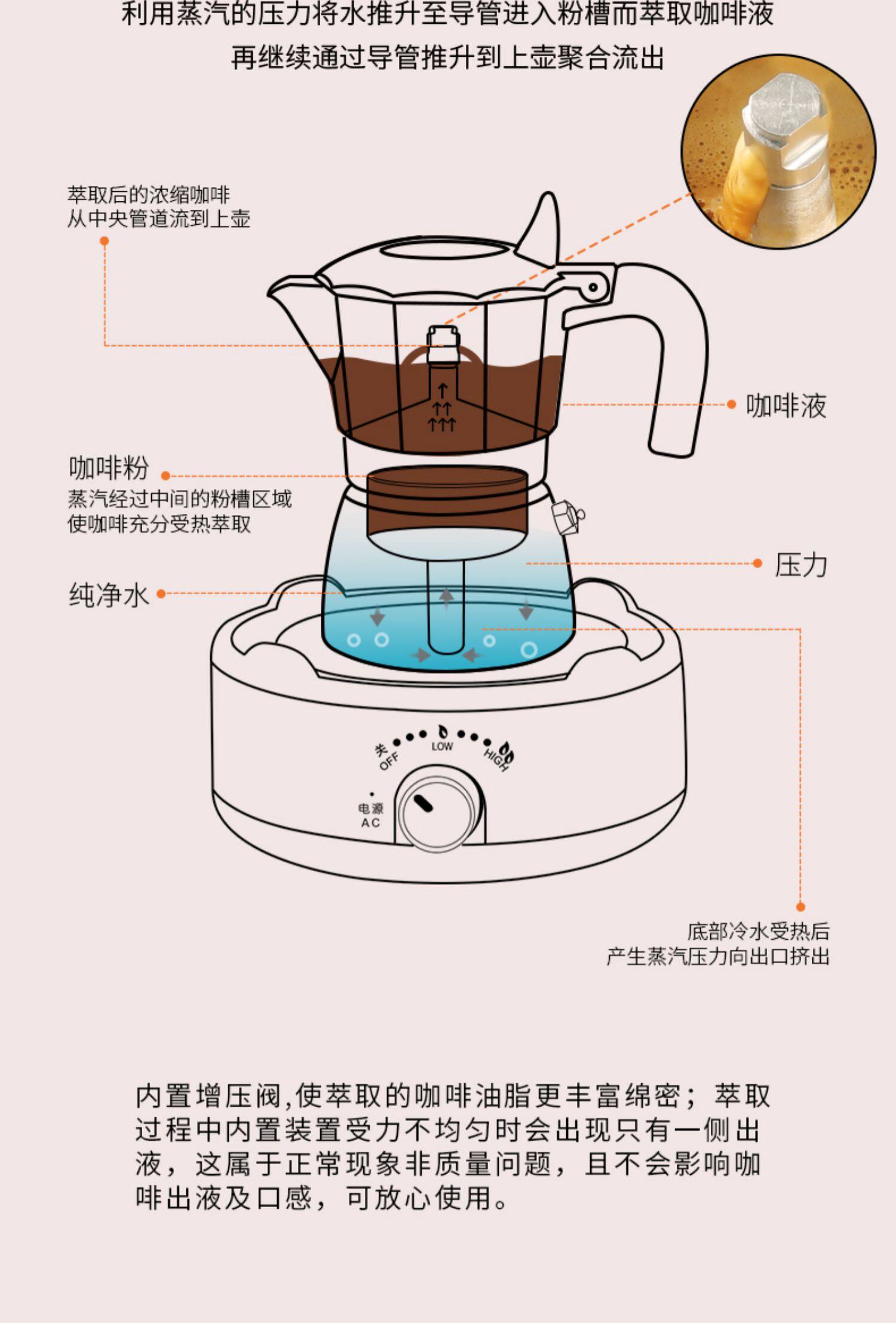 利用蒸汽的压力将水推升至导管进入粉槽而萃取咖啡液
再继续通过导管推升到上壶聚合流出

萃取后的浓缩咖啡
从中央管道流到上壶

咖啡液

咖啡粉
蒸汽经过中间的粉槽区域
使咖啡充分受热萃取

压力

纯净水

关 OFF

LOW

HIGH

电源
AC

底部冷水受热后
产生蒸汽压力向出口挤出

内置增压阀,使萃取的咖啡油脂更丰富绵密；萃取过程中内置装置受力不均匀时会出现只有一侧出液，这属于正常现象非质量问题，且不会影响咖啡出液及口感，可放心使用。