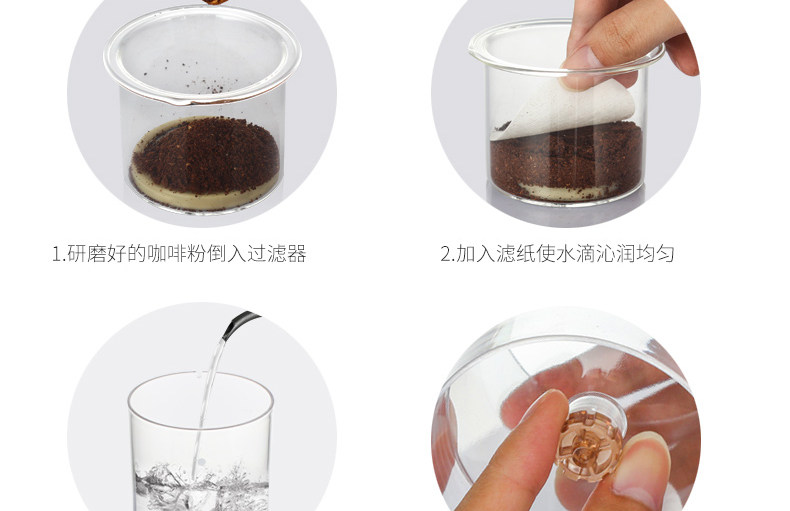 1.研磨好的咖啡粉倒入过滤器

2.加入滤纸使水滴沁润均匀