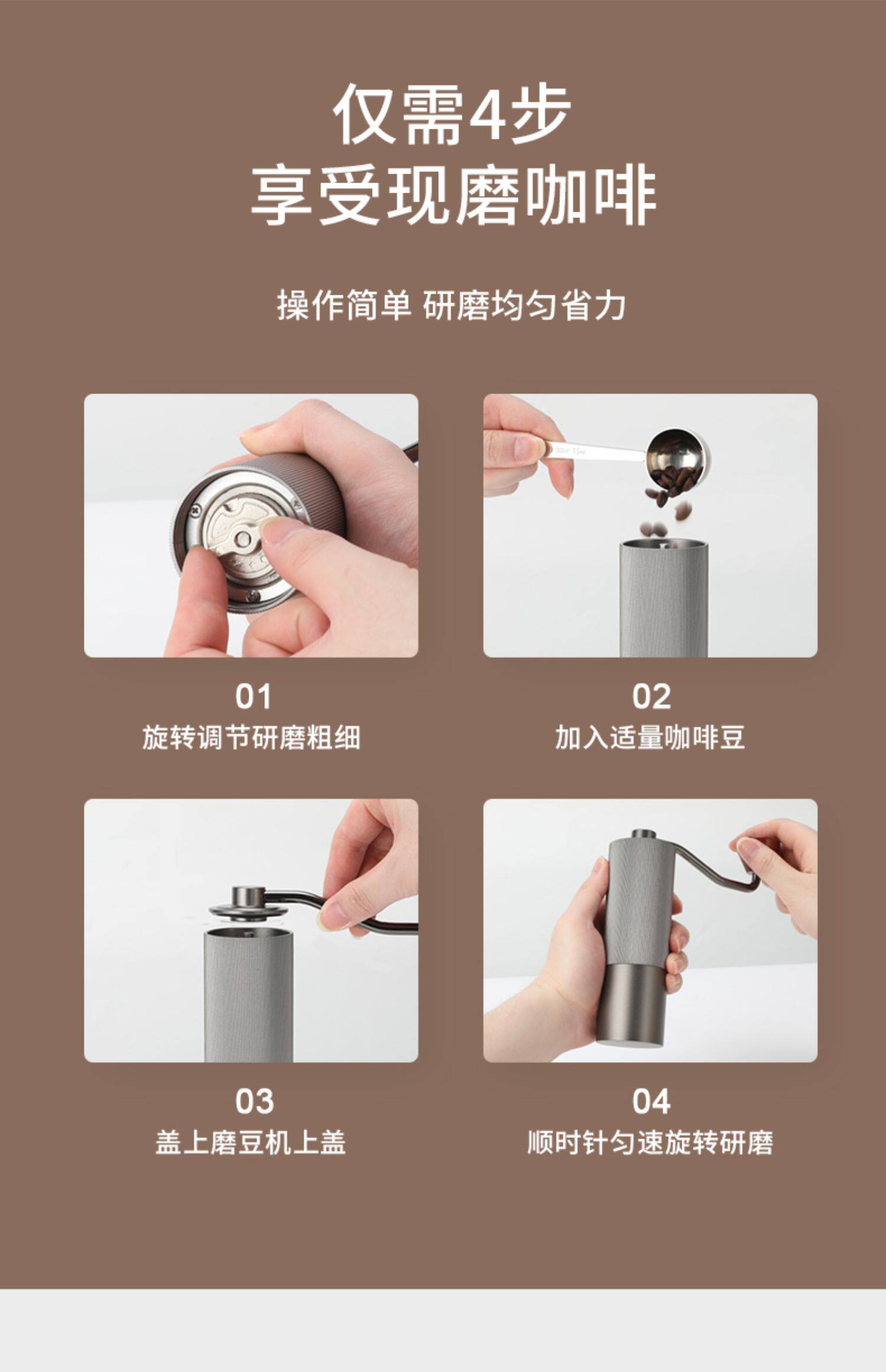 仅需4步
享受现磨咖啡

操作简单 研磨均匀省力

01
旋转调节研磨粗细

02
加入适量咖啡豆

03
盖上磨豆机上盖

04
顺时针匀速旋转研磨