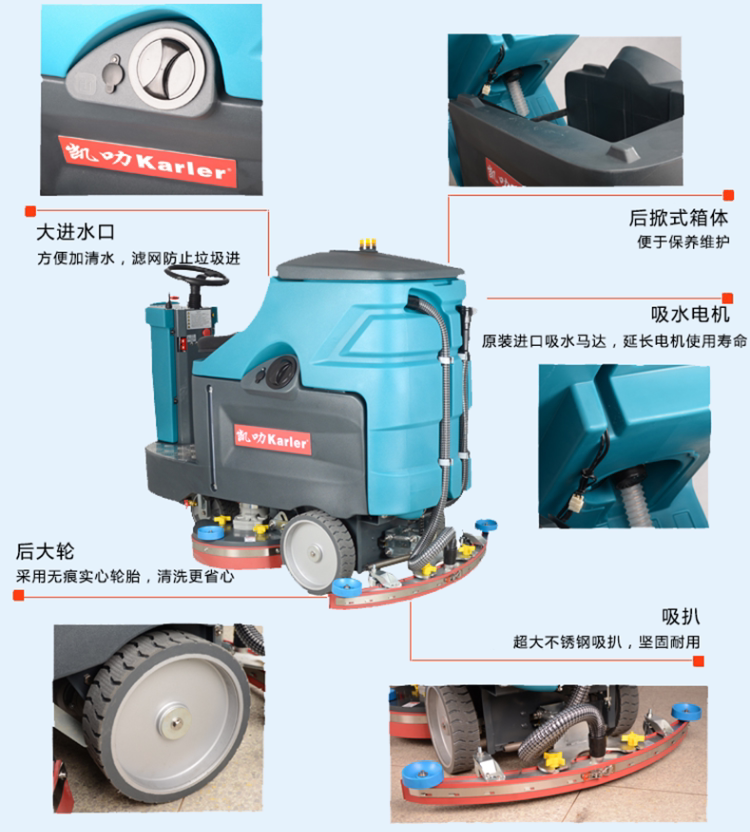 凯叻 Karler

大进水口
方便加清水，滤网防止垃圾进

后掀式箱体
便于保养维护

吸水电机
原装进口吸水马达，延长电机使用寿命

凯叻 Karler

后大轮
采用无痕实心轮胎，清洗更省心

吸扒
超大不锈钢吸扒，坚固耐用