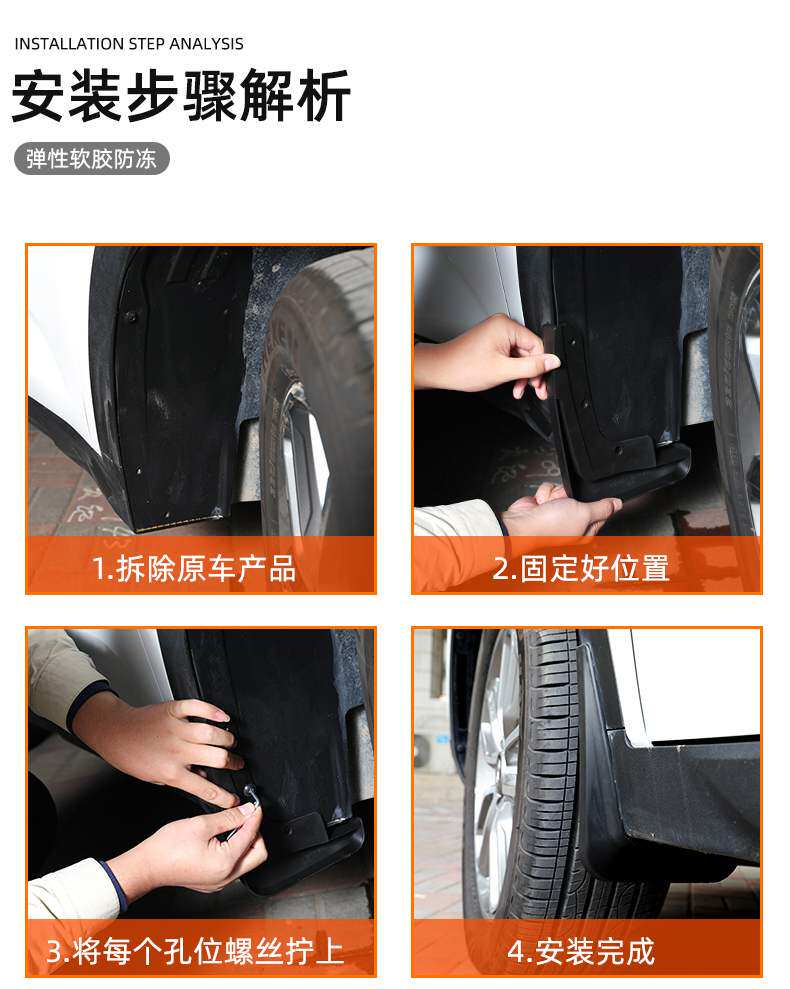 INSTALLATION STEP ANALYSIS

安装步骤解析

弹性软胶防冻

1.拆除原车产品

2.固定好位置

3.将每个孔位螺丝拧上

4.安装完成