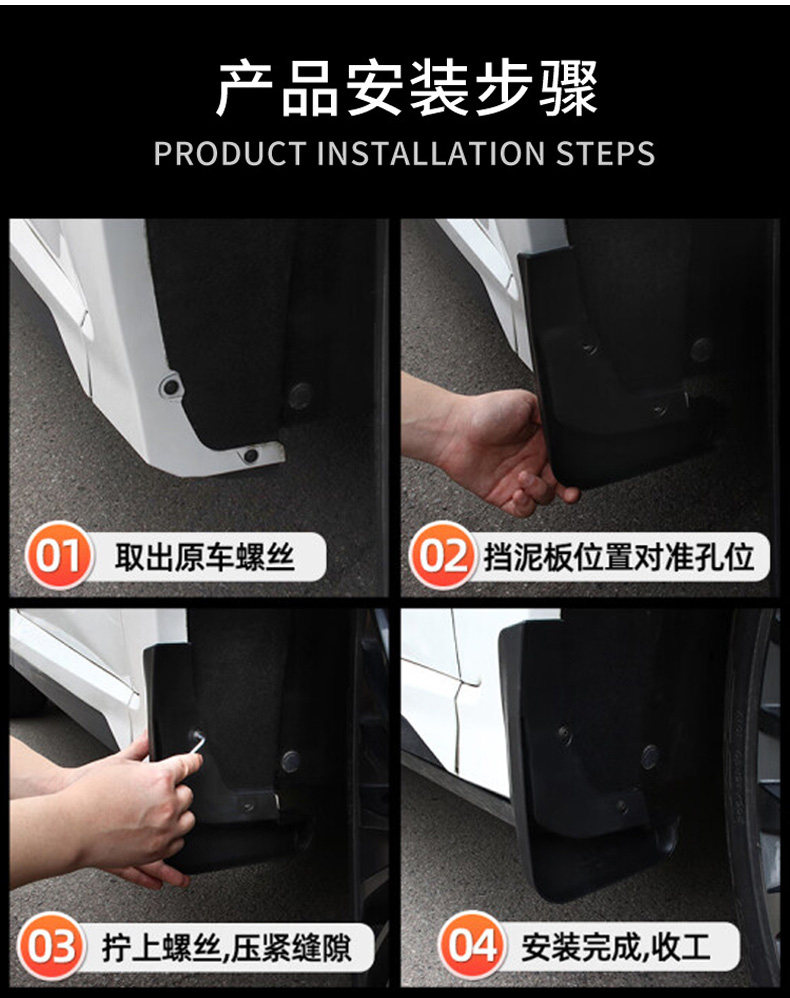 产品安装步骤
PRODUCT INSTALLATION STEPS

01 取出原车螺丝

02 挡泥板位置对准孔位

03 拧上螺丝,压紧缝隙

04 安装完成,收工