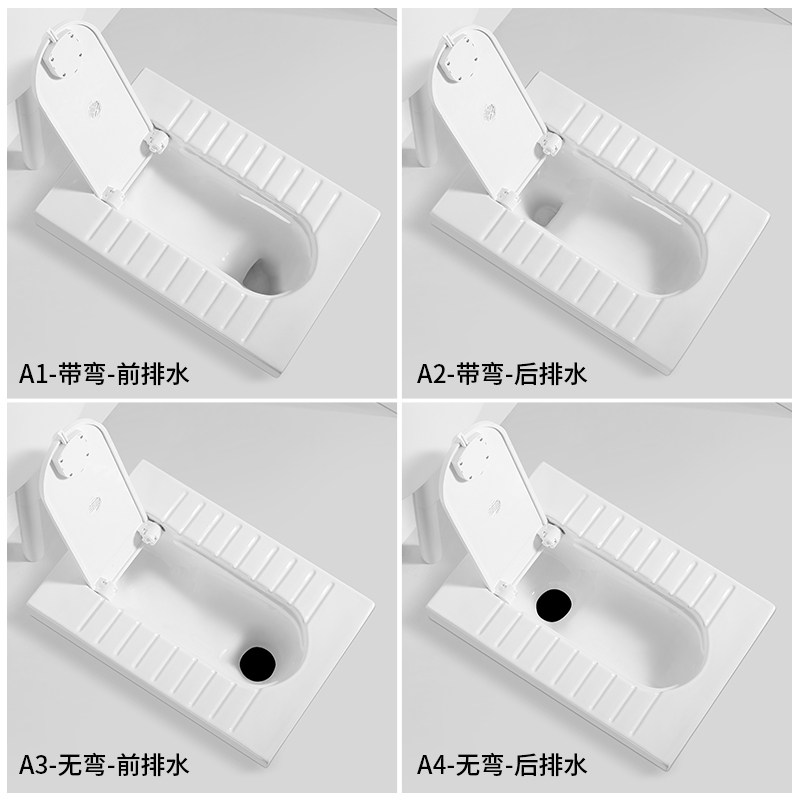 A1-带弯-前排水

A2-带弯-后排水

A3-无弯-前排水

A4-无弯-后排水