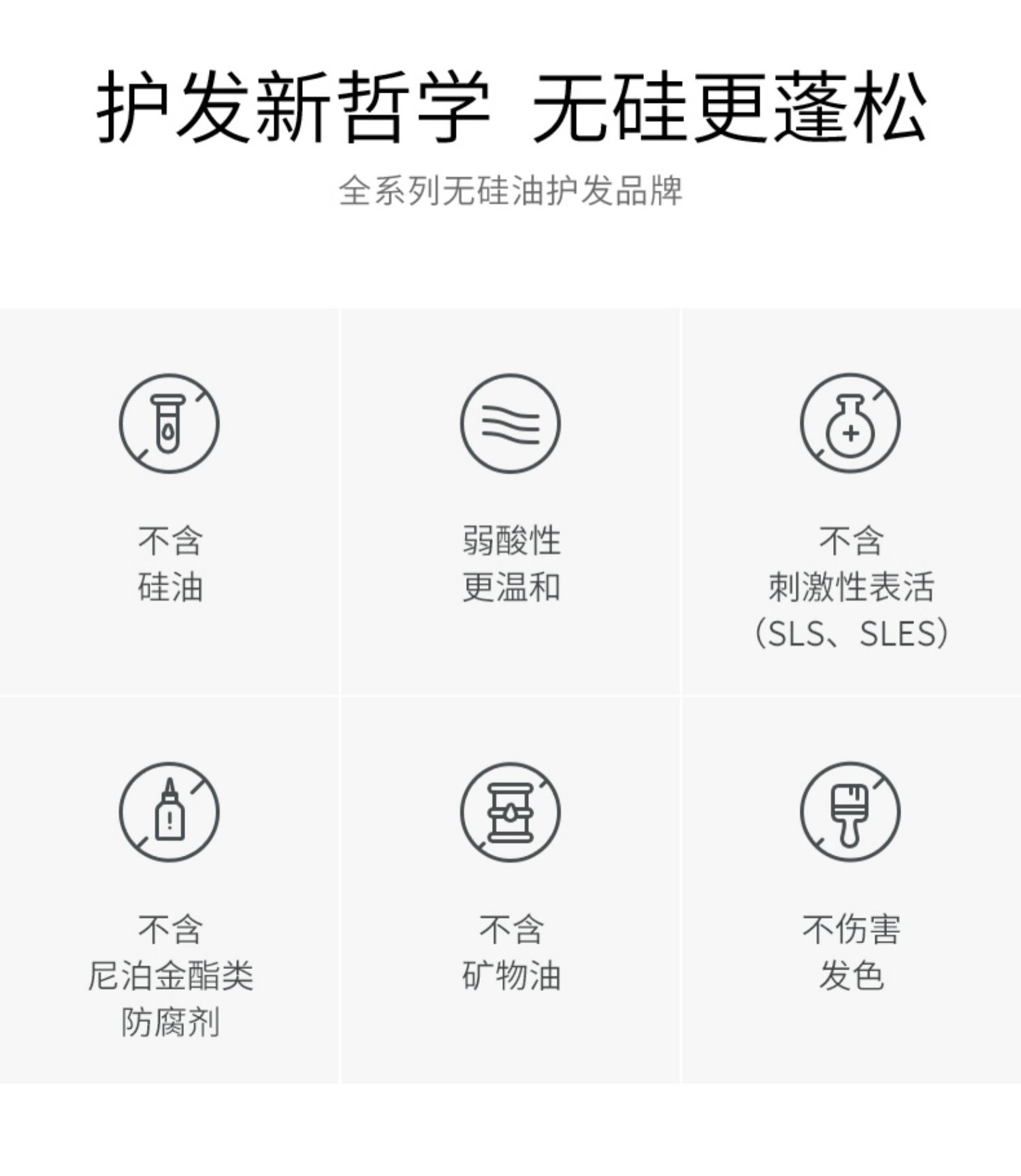 护发新哲学 无硅更蓬松

全系列无硅油护发品牌

不含
硅油

弱酸性
更温和

不含
刺激性表活
（SLS、SLES）

不含
尼泊金酯类
防腐剂

不含
矿物油

不伤害
发色