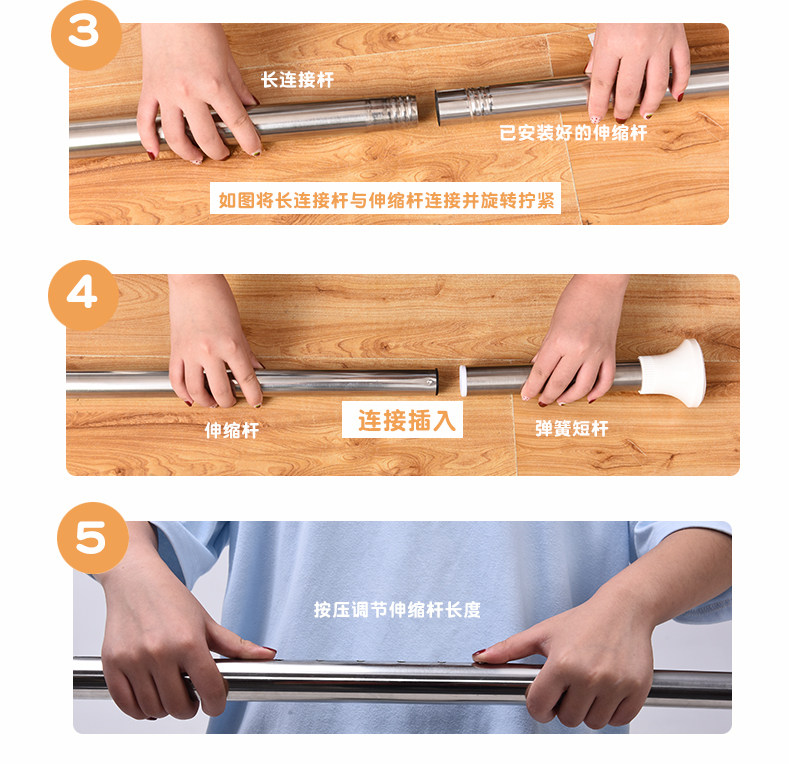 3

长连接杆

已安装好的伸缩杆

如图将长连接杆与伸缩杆连接并旋转拧紧

4

伸缩杆

连接插入

弹簧短杆

5

按压调节伸缩杆长度