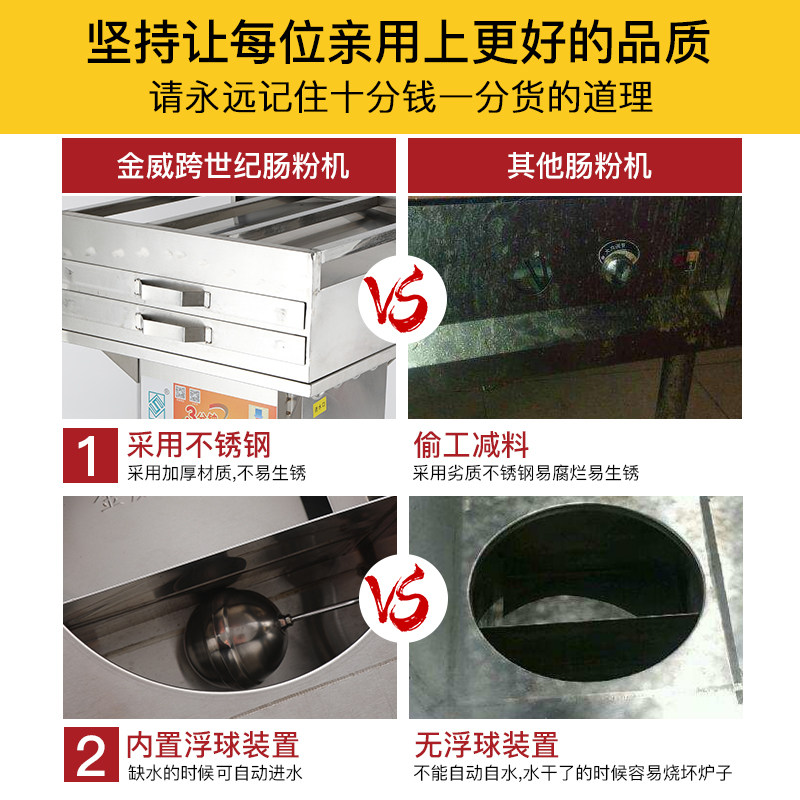 坚持让每位亲用上更好的品质
请永远记住十分钱一分货的道理

金威跨世纪肠粉机

其他肠粉机

VS

1 采用不锈钢
采用加厚材质,不易生锈

偷工减料
采用劣质不锈钢易腐烂易生锈

VS

2 内置浮球装置
缺水的时候可自动进水

无浮球装置
不能自动自水,水干了的时候容易烧坏炉子