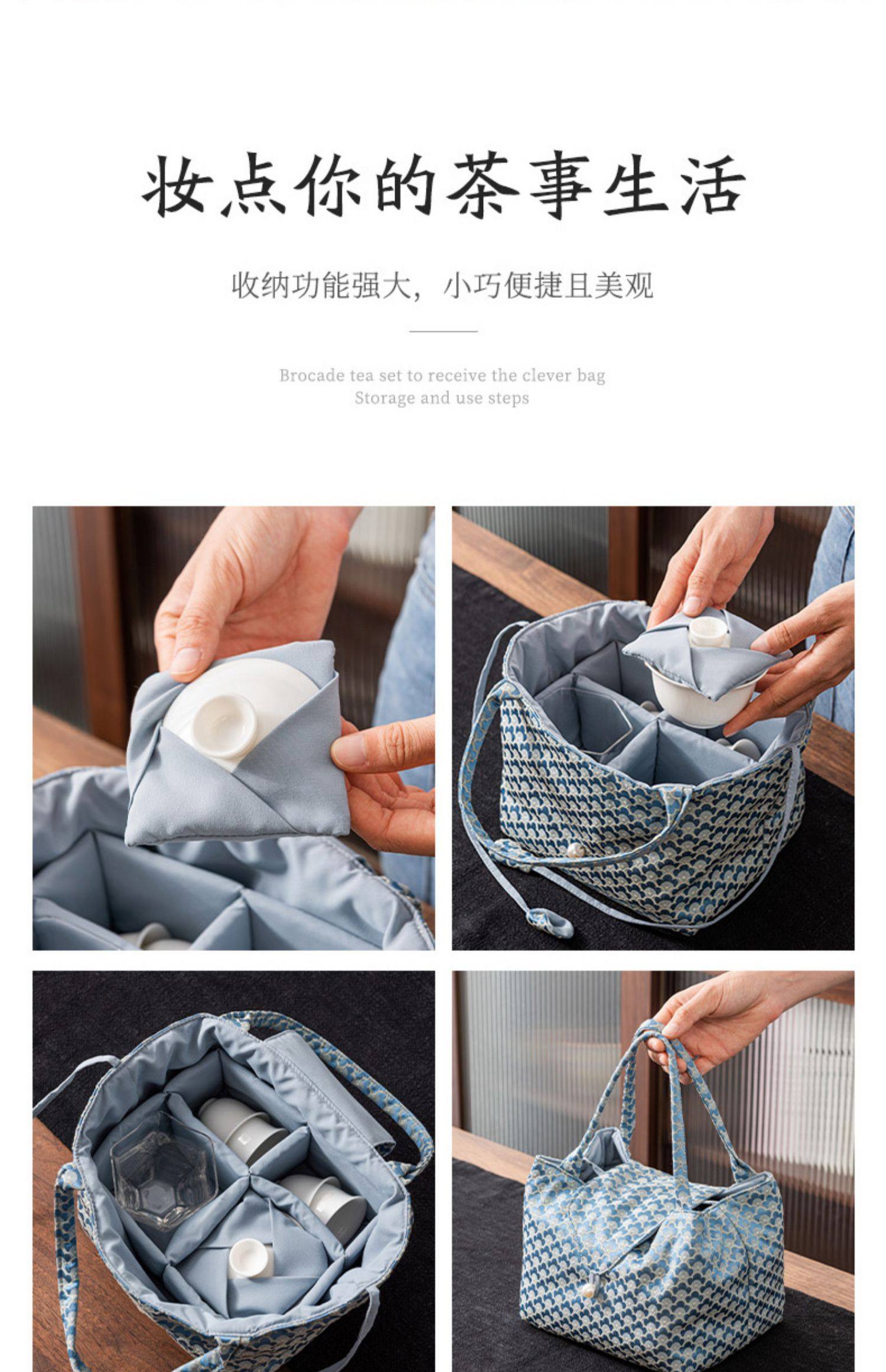 妆点你的茶事生活

收纳功能强大，小巧便捷且美观

Brocade tea set to receive the clever bag
Storage and use steps