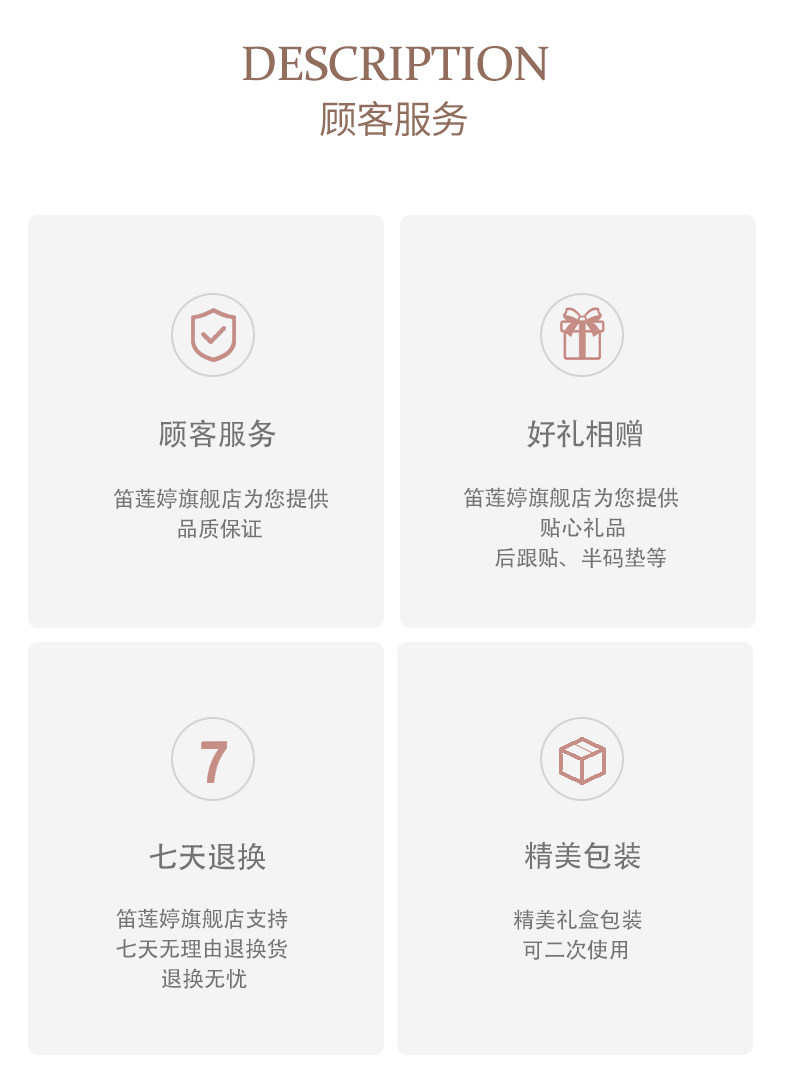 DESCRIPTION
顾客服务

顾客服务

笛莲婷旗舰店为您提供
品质保证

好礼相赠

笛莲婷旗舰店为您提供
贴心礼品
后跟贴、半码垫等

7

七天退换

笛莲婷旗舰店支持
七天无理由退换货
退换无忧

精美包装

精美礼盒包装
可二次使用