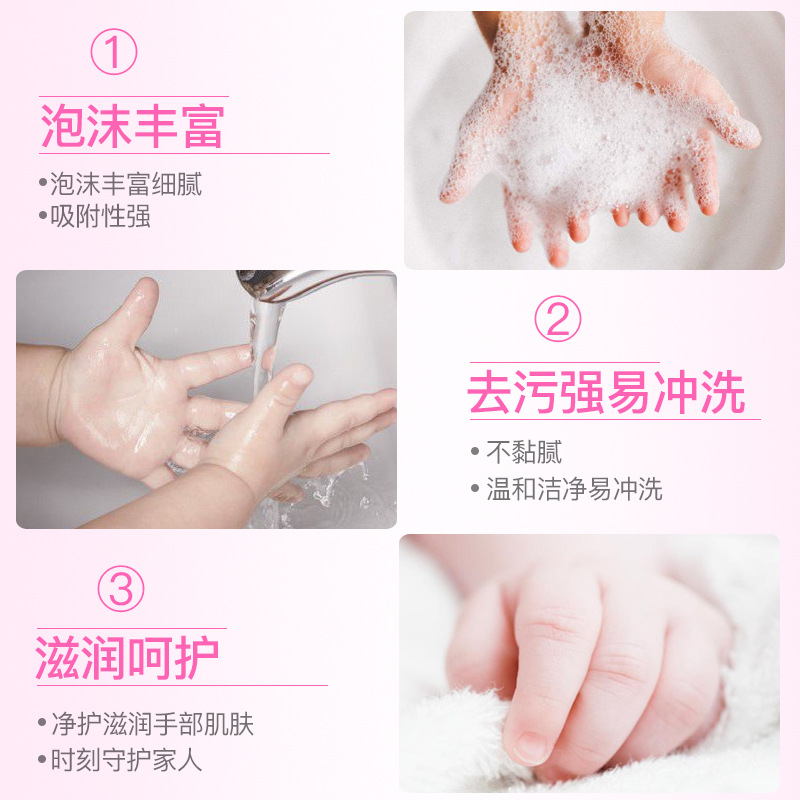 ①
泡沫丰富
•泡沫丰富细腻
•吸附性强

②
去污强易冲洗
• 不黏腻
• 温和洁净易冲洗

③
滋润呵护
•净护滋润手部肌肤
•时刻守护家人