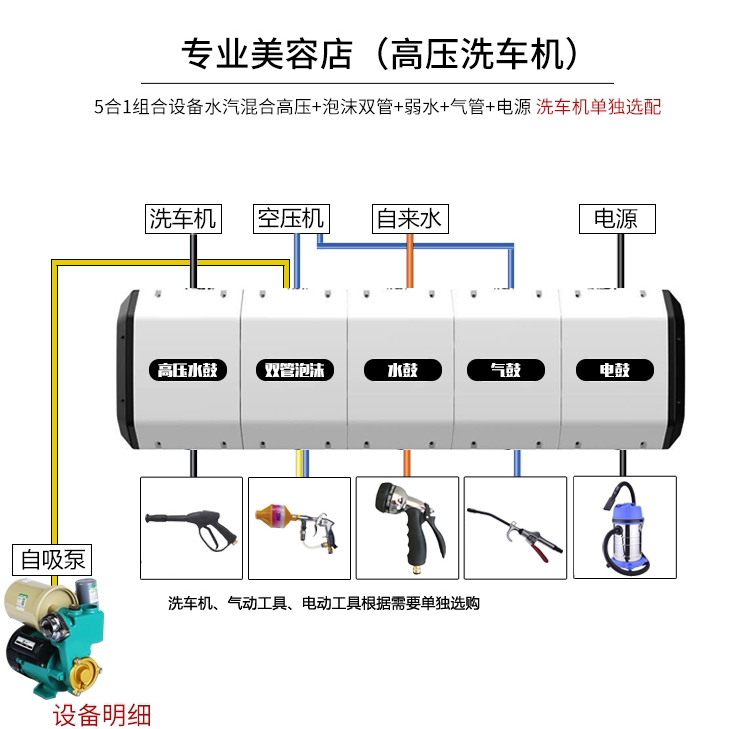 专业美容店（高压洗车机）

5合1组合设备水汽混合高压+泡沫双管+弱水+气管+电源 洗车机单独选配

洗车机

空压机

自来水

电源

高压水鼓

双管泡沫

水鼓

气鼓

电鼓

自吸泵

洗车机、气动工具、电动工具根据需要单独选购

设备明细