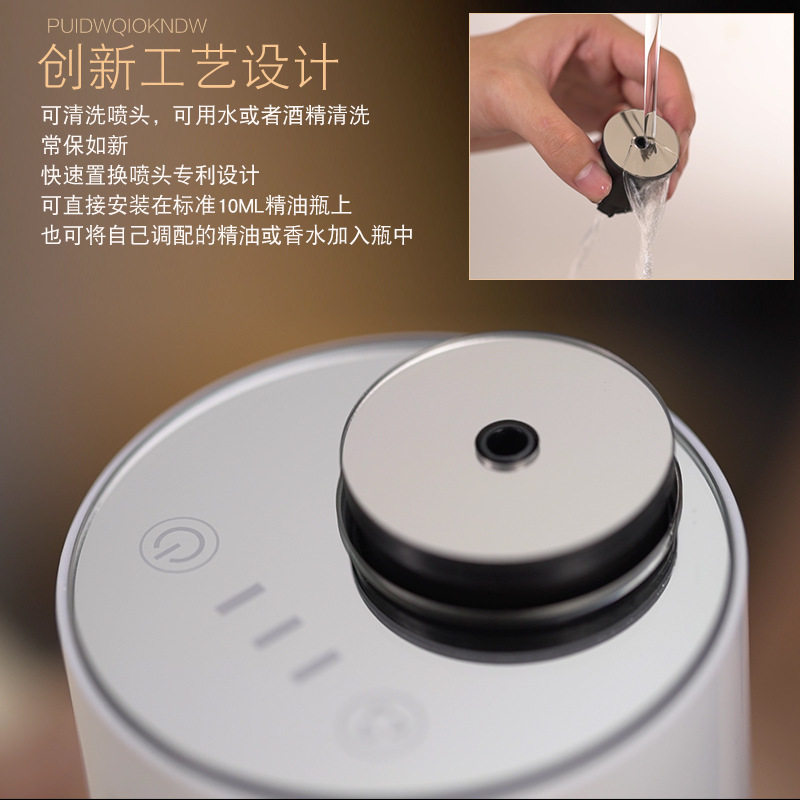 PUIDWQIOKNDW
创新工艺设计

可清洗喷头，可用水或者酒精清洗
常保如新
快速置换喷头专利设计
可直接安装在标准10ML精油瓶上
也可将自己调配的精油或香水加入瓶中