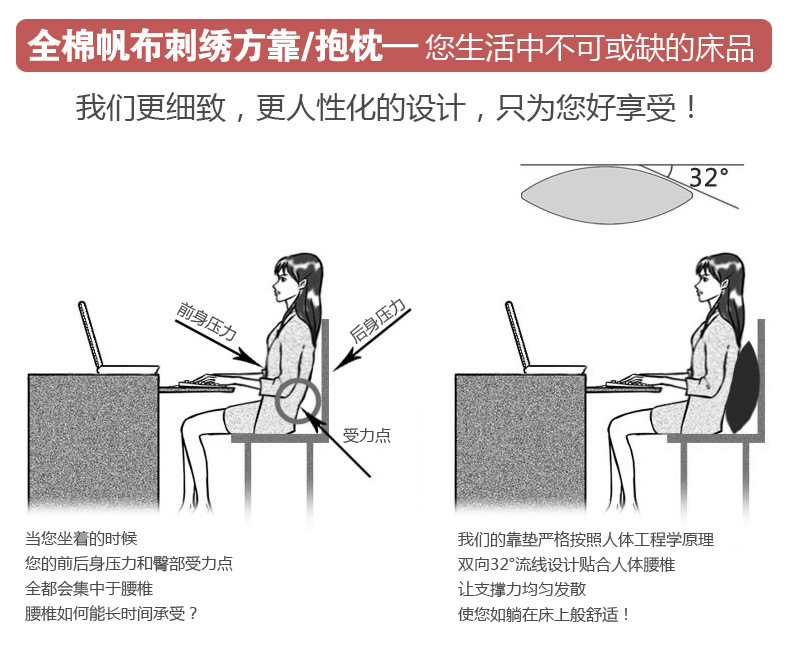 全棉帆布刺绣方靠/抱枕— 您生活中不可或缺的床品

我们更细致，更人性化的设计，只为您好享受！

32°

前身压力

后身压力

受力点

当您坐着的时候
您的前后身压力和臀部受力点
全都会集中于腰椎
腰椎如何能长时间承受？

我们的靠垫严格按照人体工程学原理
双向32°流线设计贴合人体腰椎
让支撑力均匀发散
使您如躺在床上般舒适！