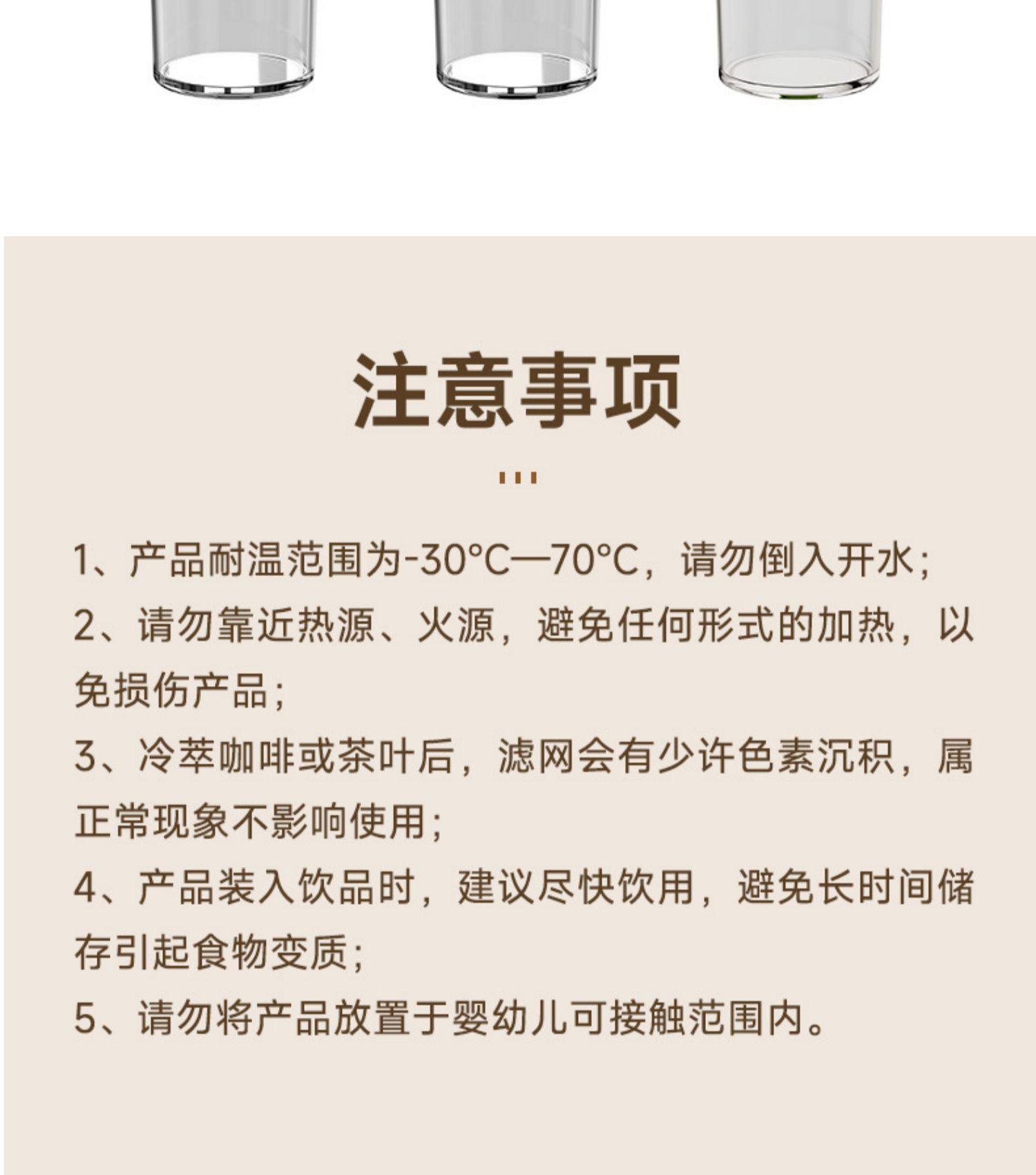 注意事项

1、产品耐温范围为-30°C—70°C，请勿倒入开水；

2、请勿靠近热源、火源，避免任何形式的加热，以免损伤产品；

3、冷萃咖啡或茶叶后，滤网会有少许色素沉积，属正常现象不影响使用；

4、产品装入饮品时，建议尽快饮用，避免长时间储存引起食物变质；

5、请勿将产品放置于婴幼儿可接触范围内。