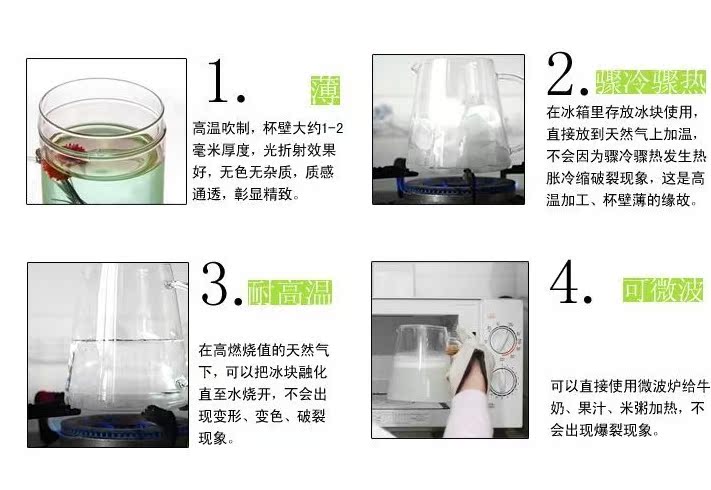 1. 薄

高温吹制，杯壁大约1-2毫米厚度，光折射效果好，无色无杂质，质感通透，彰显精致。

2. 骤冷骤热

在冰箱里存放冰块使用，直接放到天然气上加温，不会因为骤冷骤热发生热胀冷缩破裂现象，这是高温加工、杯壁薄的缘故。

3. 耐高温

在高燃烧值的天然气下，可以把冰块融化直至水烧开，不会出现变形、变色、破裂现象。

4. 可微波

可以直接使用微波炉给牛奶、果汁、米粥加热，不会出现爆裂现象。